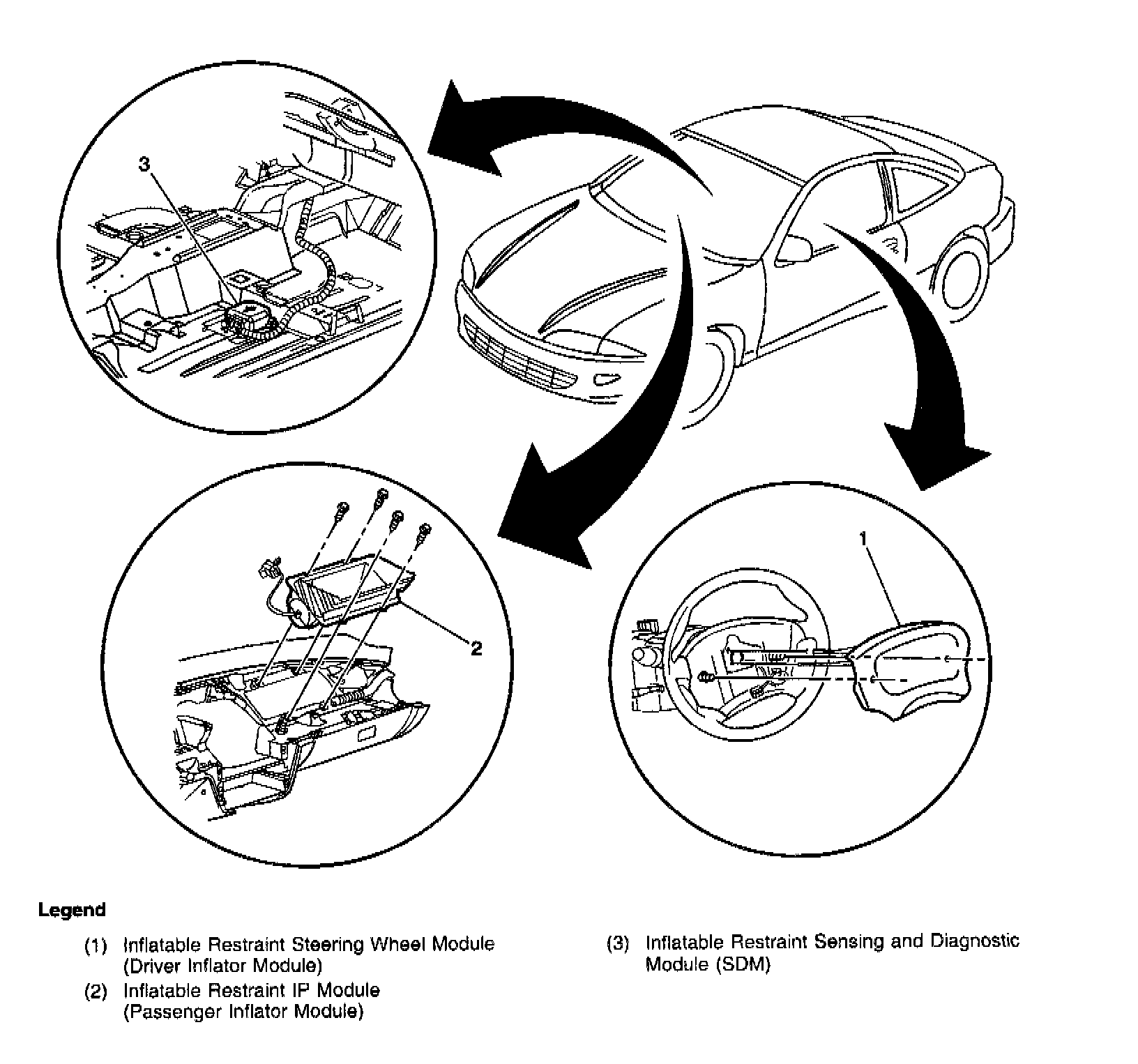 3

2

1

Legend

(1) Inflatable Restraint Steering Wheel Module (Driver Inflator Module)

(2) Inflatable Restraint IP Module (Passenger Inflator Module)

(3) Inflatable Restraint Sensing and Diagnostic Module (SDM)