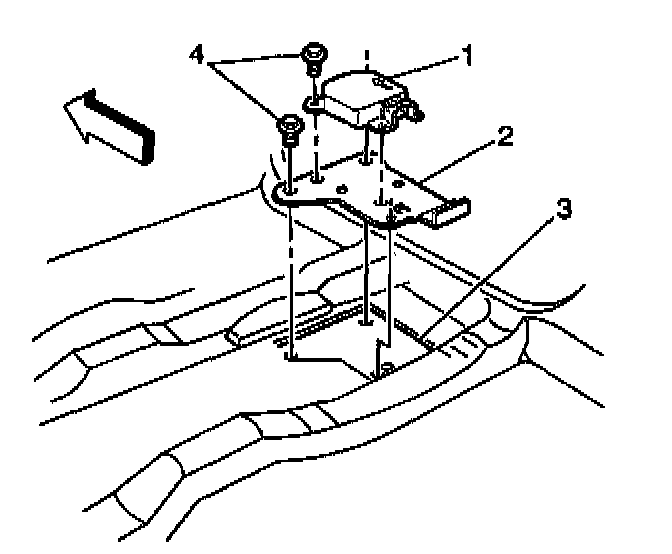 4
1
2
3