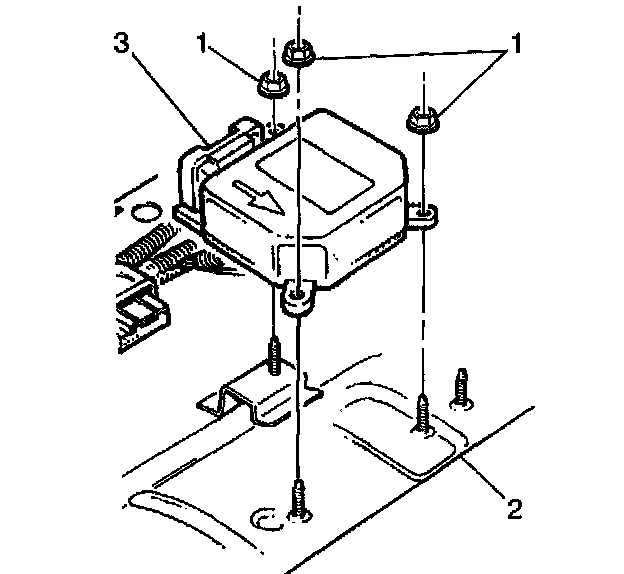 3
1
1
2