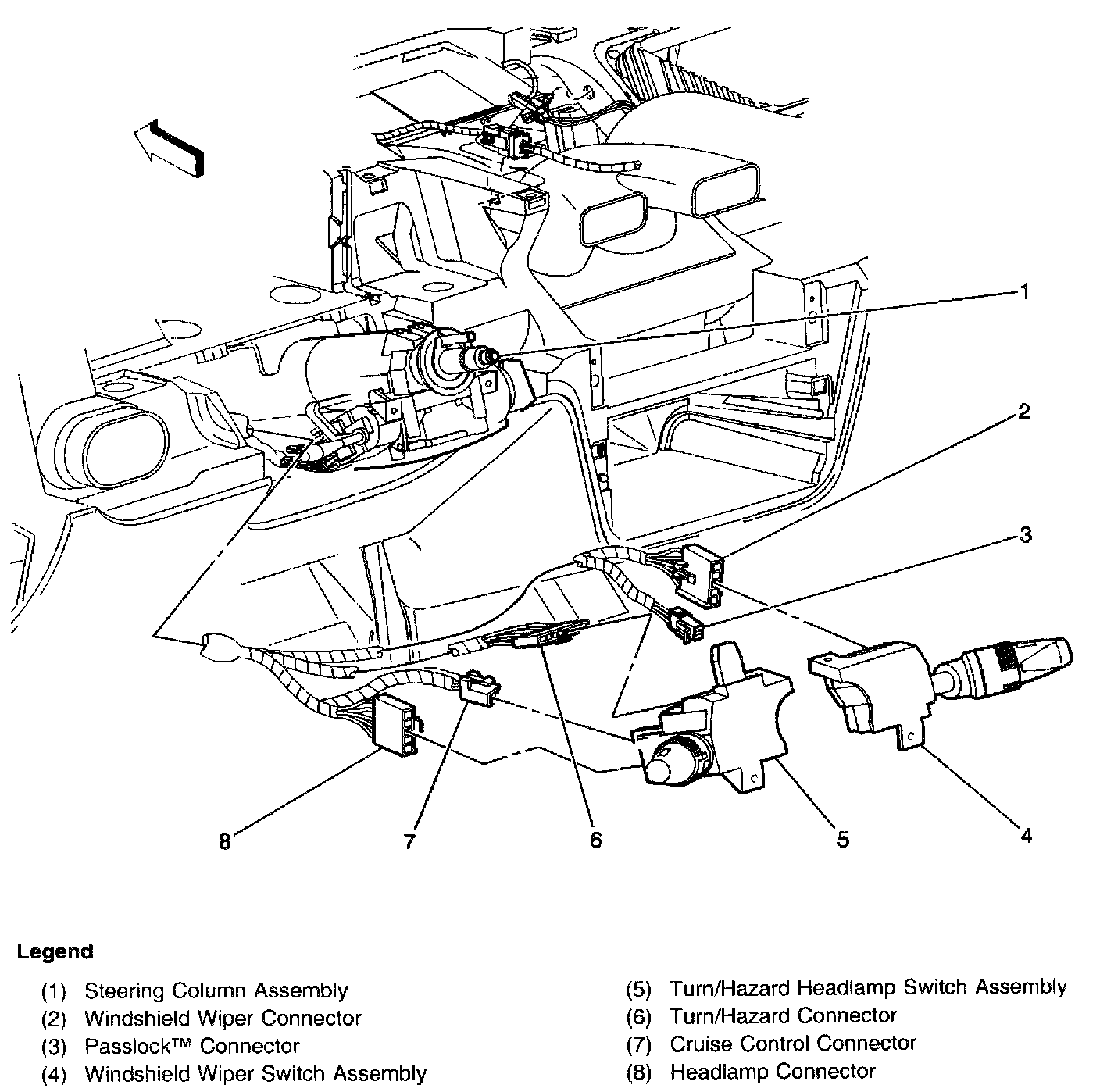 1

2

3

8

7

6

5

4

Legend

(1) Steering Column Assembly
(2) Windshield Wiper Connector
(3) Passlock™ Connector
(4) Windshield Wiper Switch Assembly

(5) Turn/Hazard Headlamp Switch Assembly
(6) Turn/Hazard Connector
(7) Cruise Control Connector
(8) Headlamp Connector