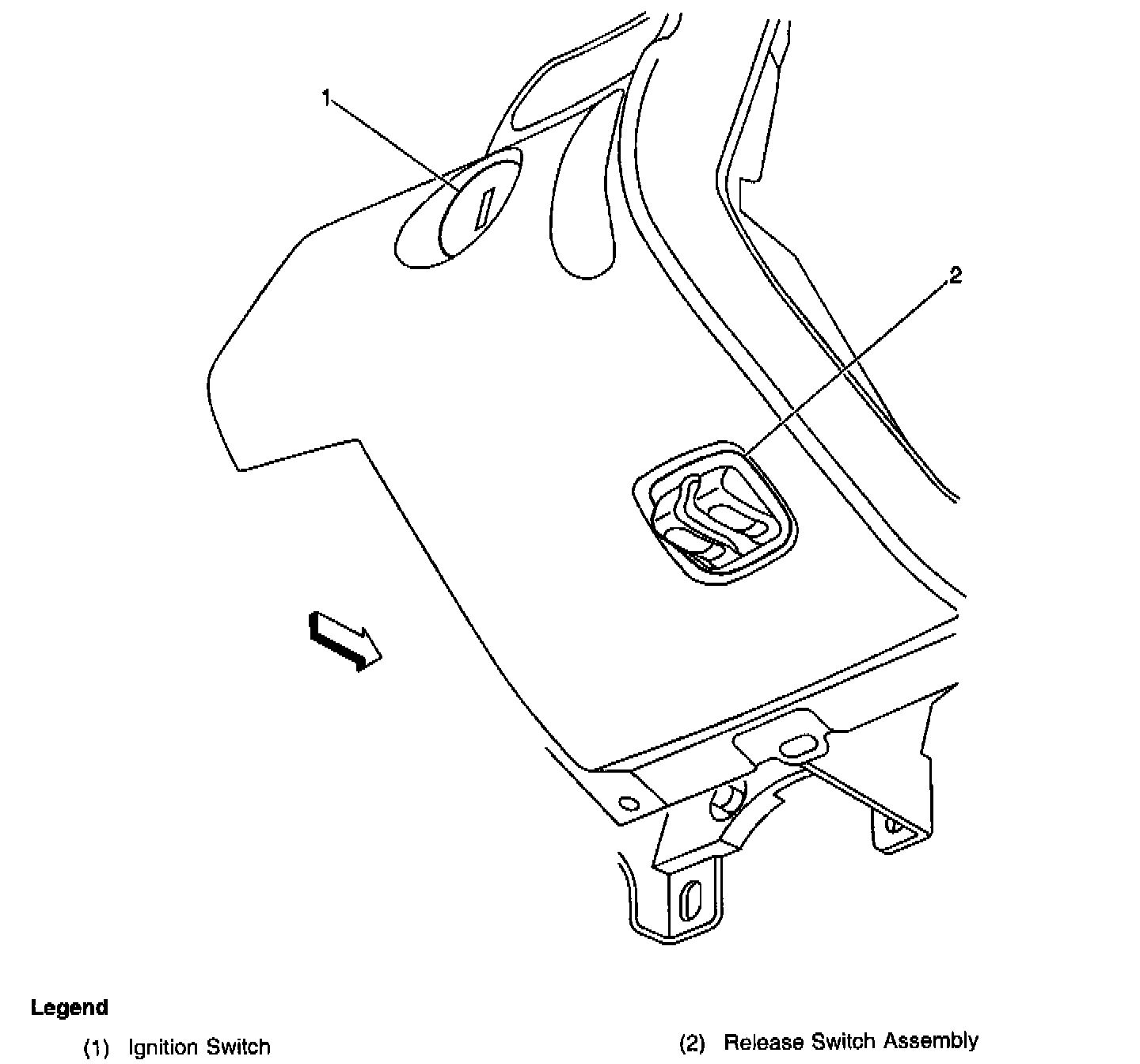 1

2

Legend

(1) Ignition Switch

(2) Release Switch Assembly