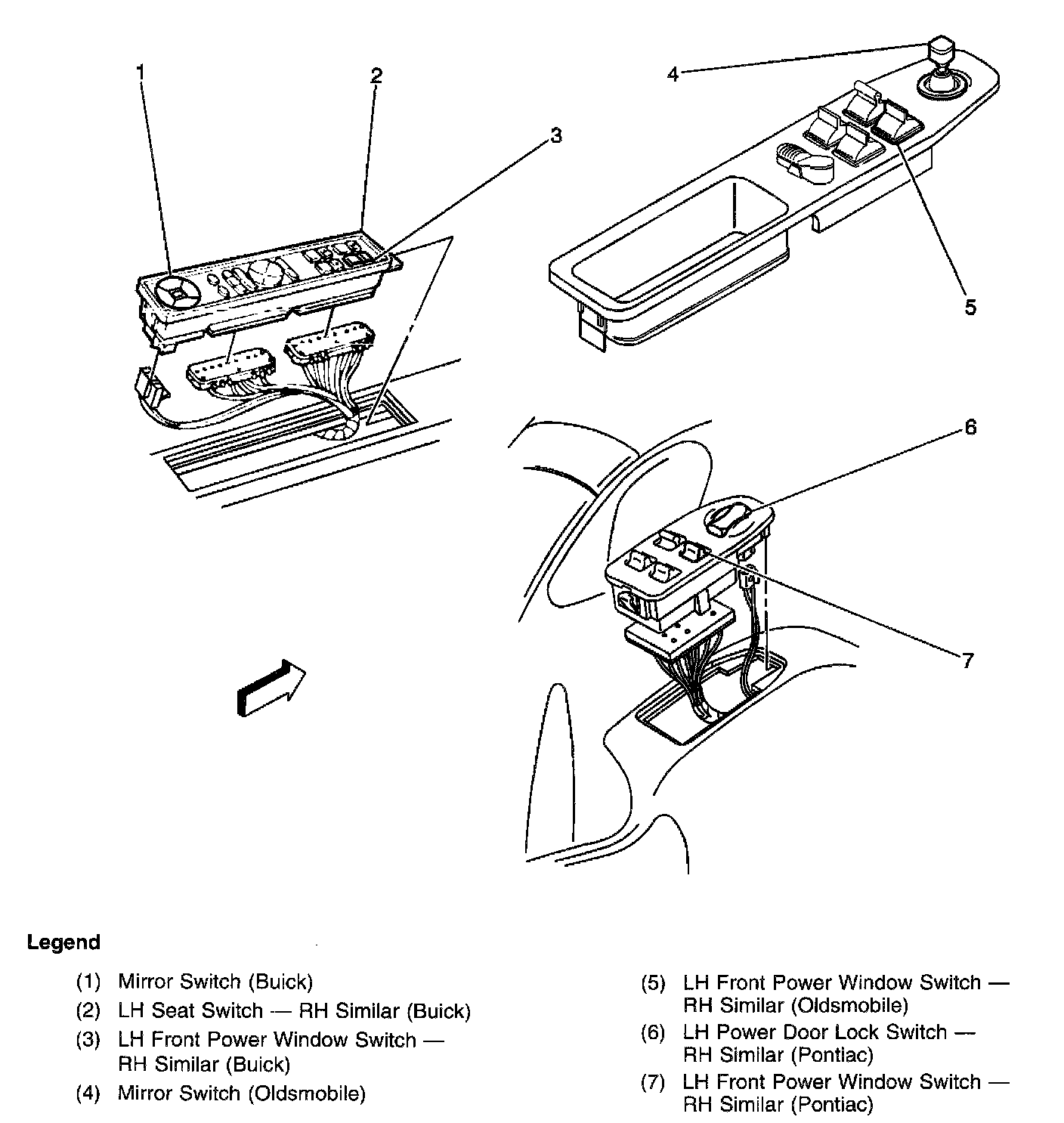 1
2
3
4
5
6
7

Legend

(1) Mirror Switch (Buick)
(2) LH Seat Switch — RH Similar (Buick)
(3) LH Front Power Window Switch — RH Similar (Buick)
(4) Mirror Switch (Oldsmobile)

(5) LH Front Power Window Switch — RH Similar (Oldsmobile)
(6) LH Power Door Lock Switch — RH Similar (Pontiac)
(7) LH Front Power Window Switch — RH Similar (Pontiac)