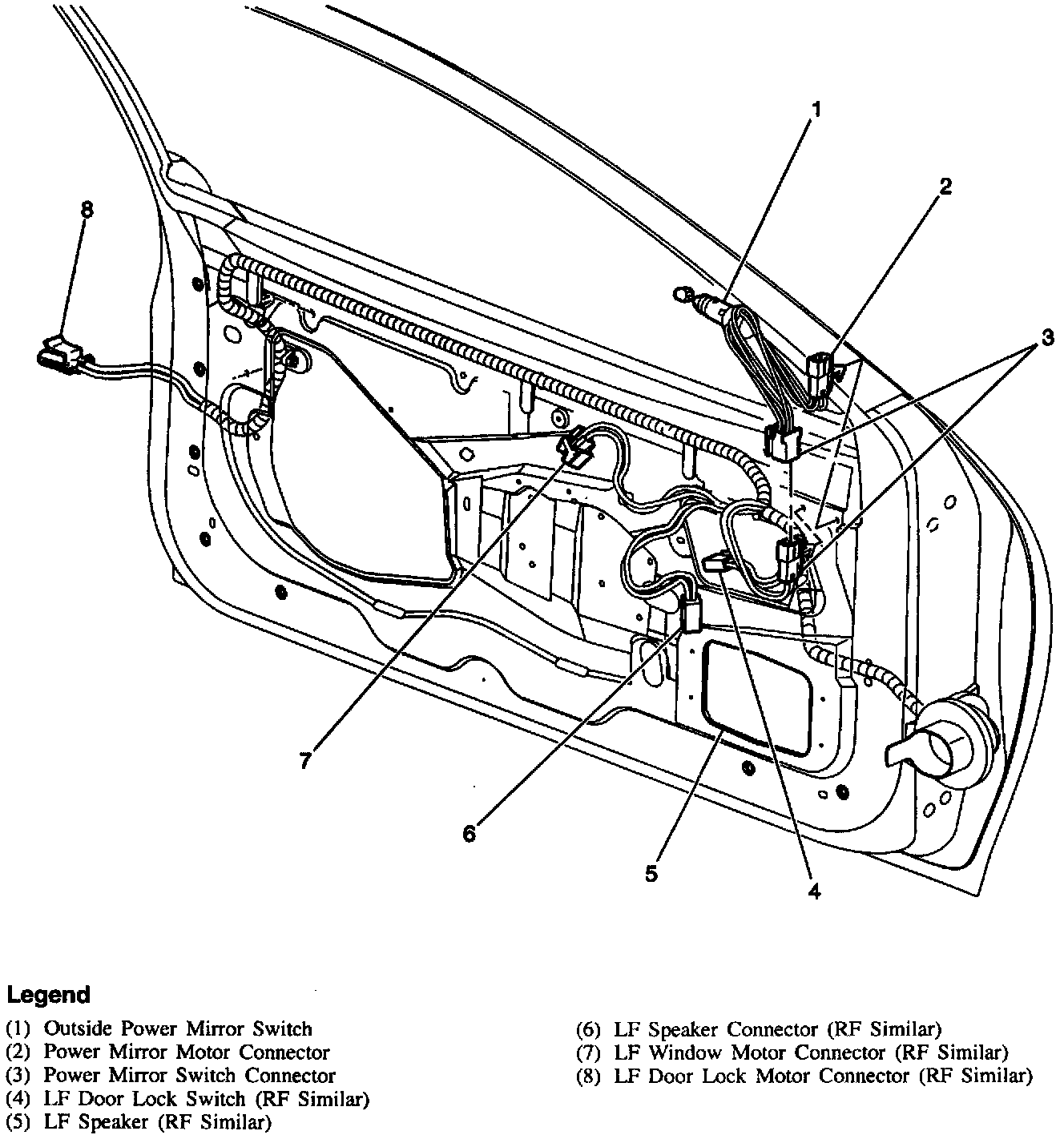 1
2
8
3
7
6
5
4

Legend
(1) Outside Power Mirror Switch
(2) Power Mirror Motor Connector
(3) Power Mirror Switch Connector
(4) LF Door Lock Switch (RF Similar)
(5) LF Speaker (RF Similar)

(6) LF Speaker Connector (RF Similar)
(7) LF Window Motor Connector (RF Similar)
(8) LF Door Lock Motor Connector (RF Similar)