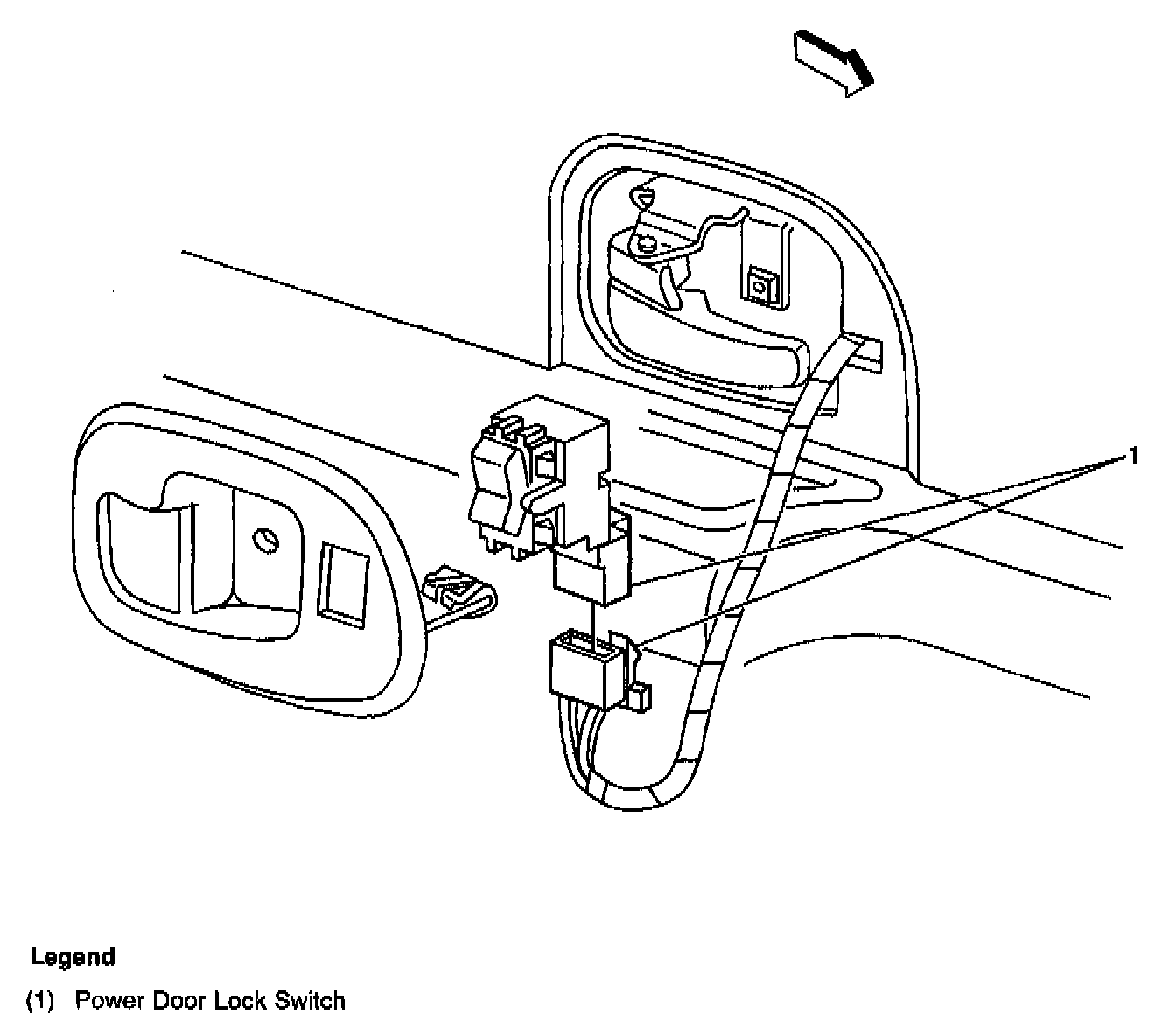 1

Legend

(1) Power Door Lock Switch