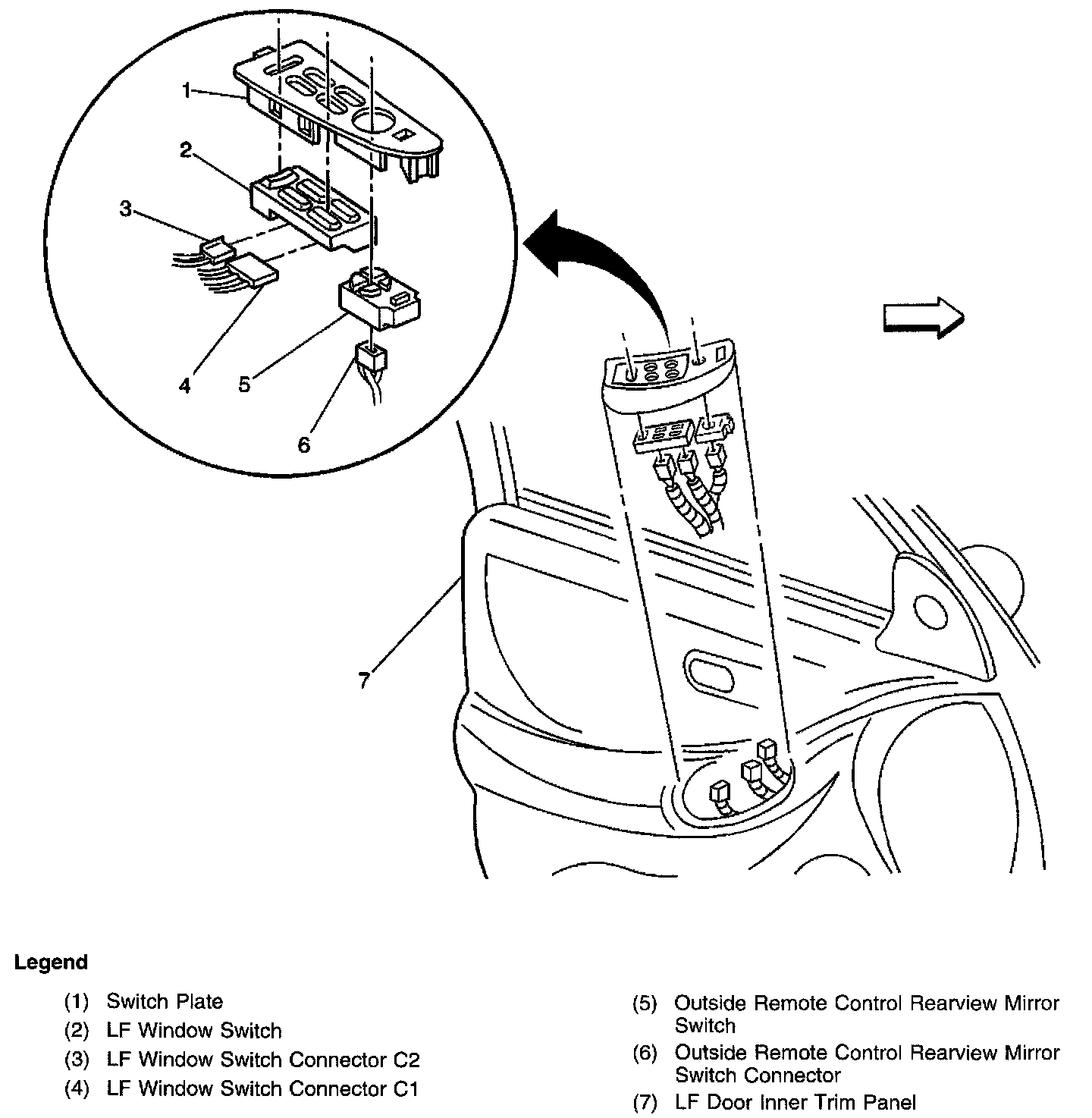 1
2
3
4
5
6
7

Legend

(1) Switch Plate
(2) LF Window Switch
(3) LF Window Switch Connector C2
(4) LF Window Switch Connector C1

(5) Outside Remote Control Rearview Mirror Switch
(6) Outside Remote Control Rearview Mirror Switch Connector
(7) LF Door Inner Trim Panel