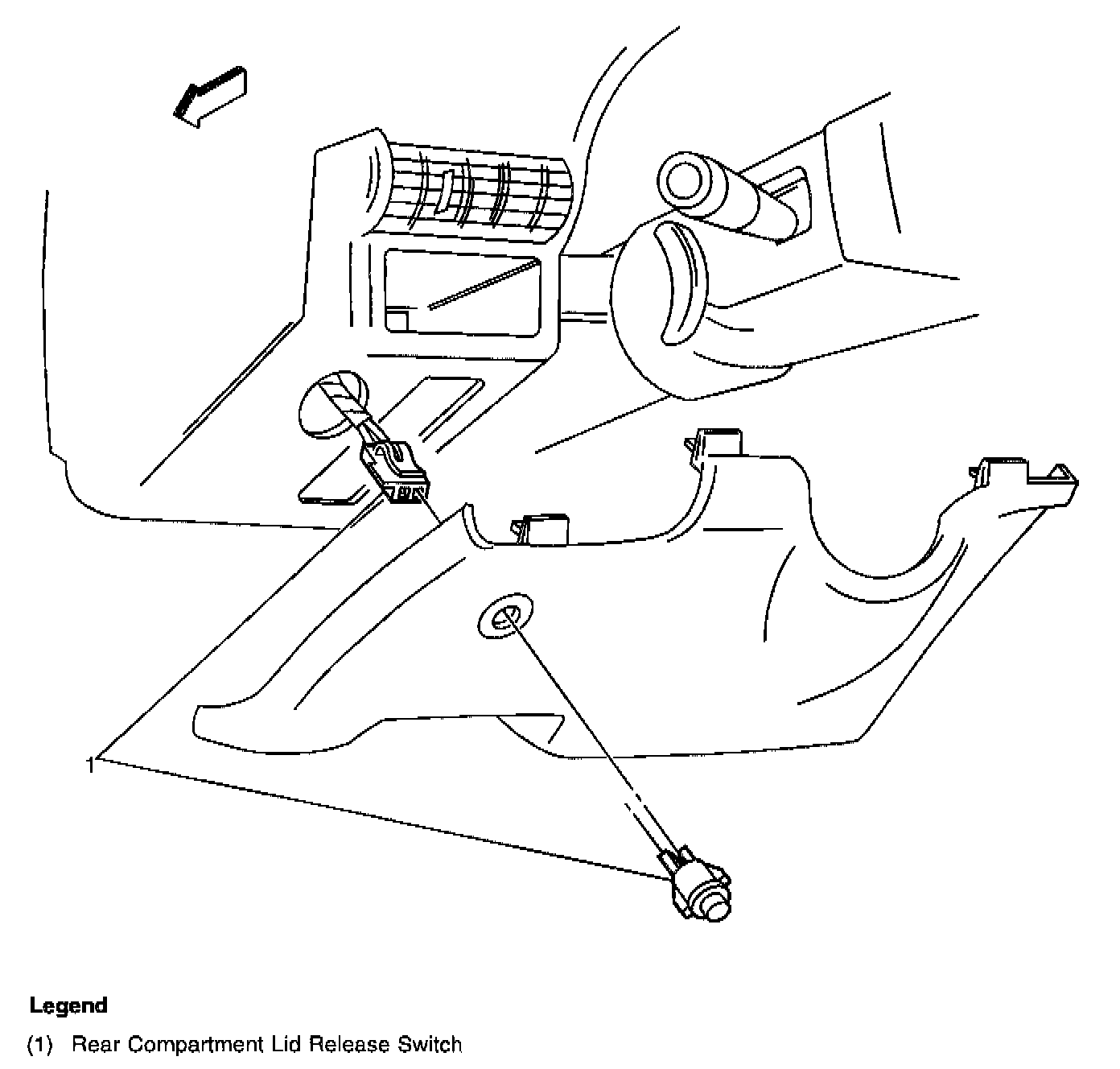 1

Legend

(1) Rear Compartment Lid Release Switch