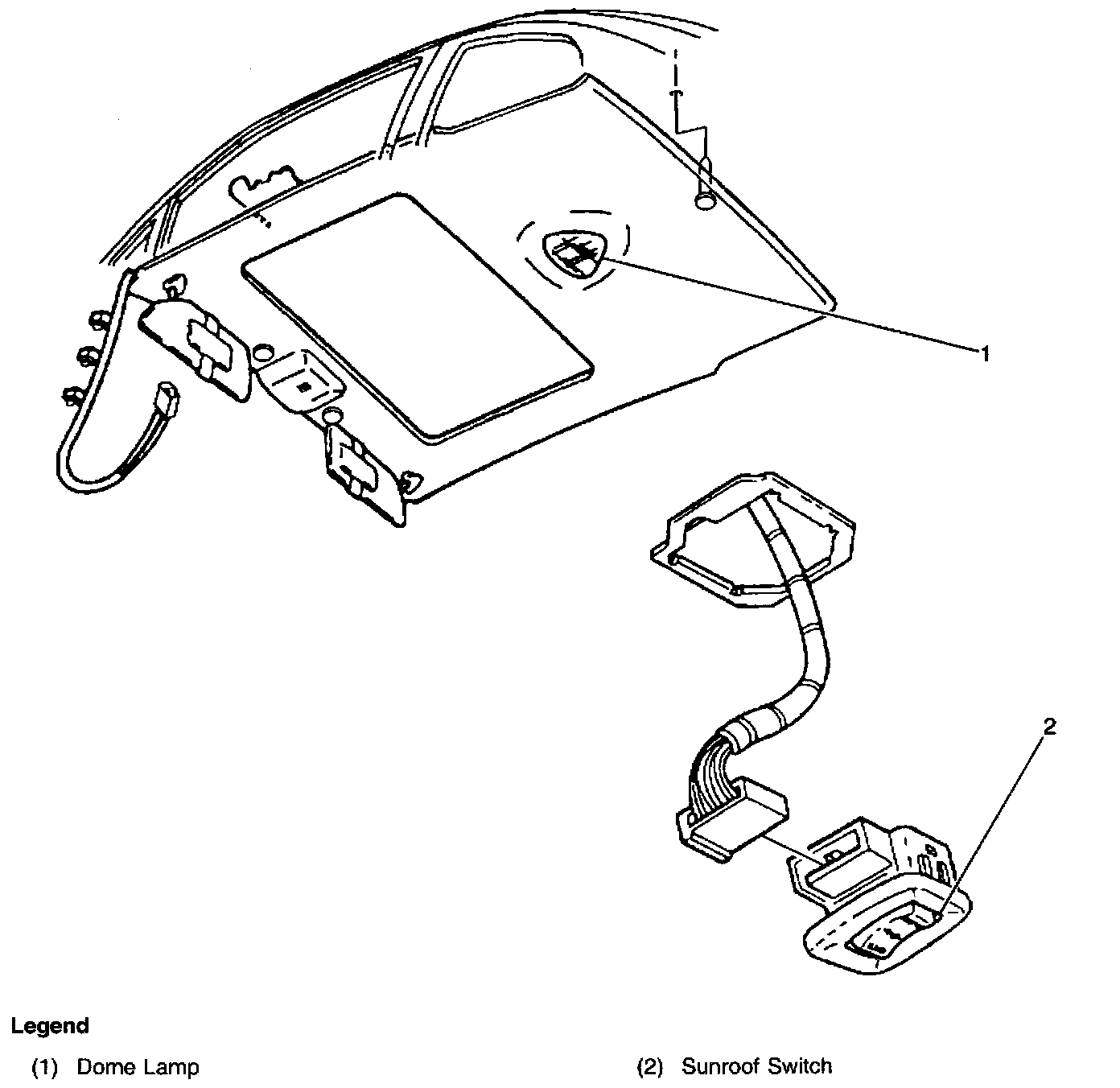 1

2

Legend

(1) Dome Lamp

(2) Sunroof Switch