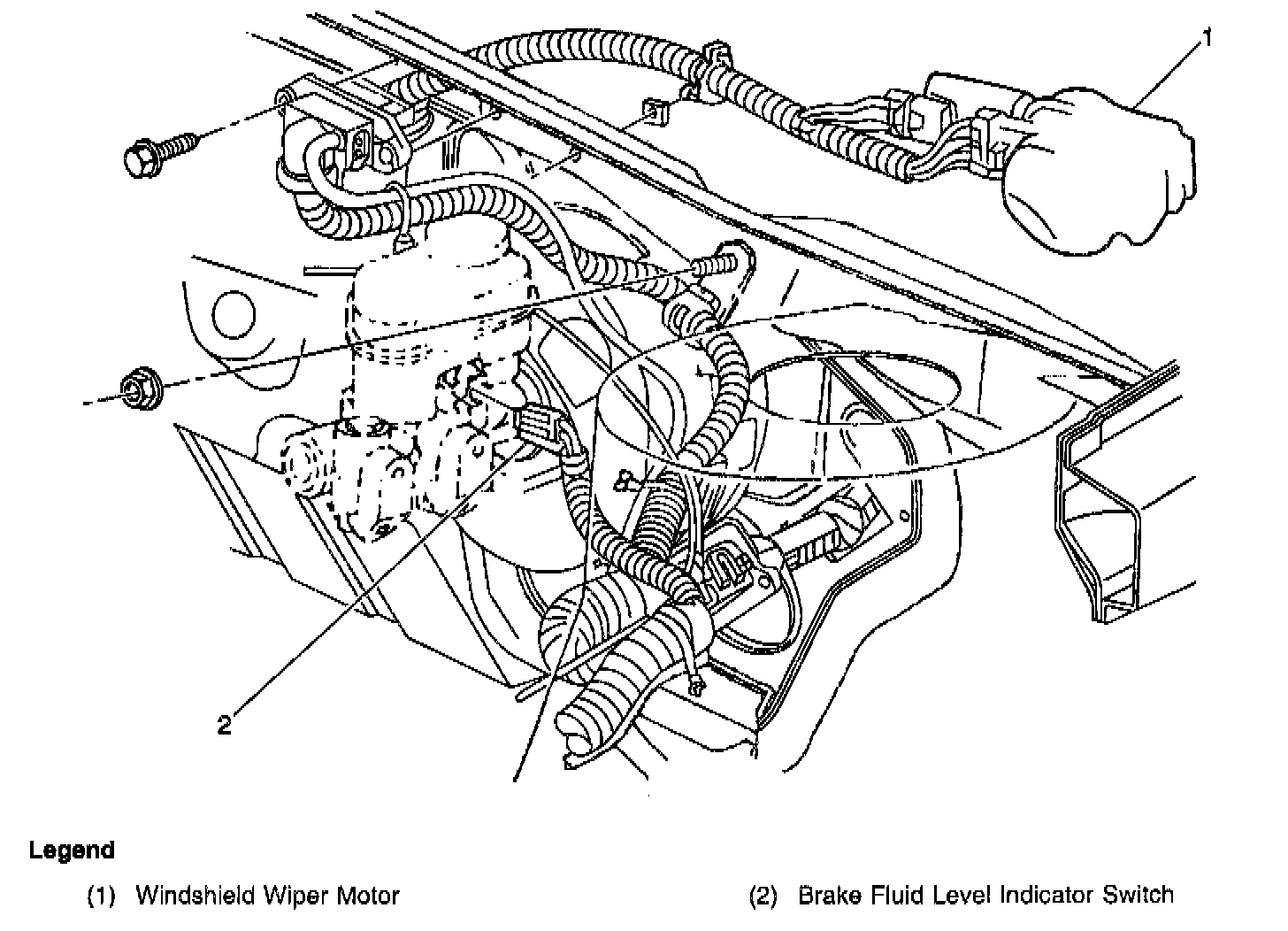 1

2

Legend

(1) Windshield Wiper Motor

(2) Brake Fluid Level Indicator Switch