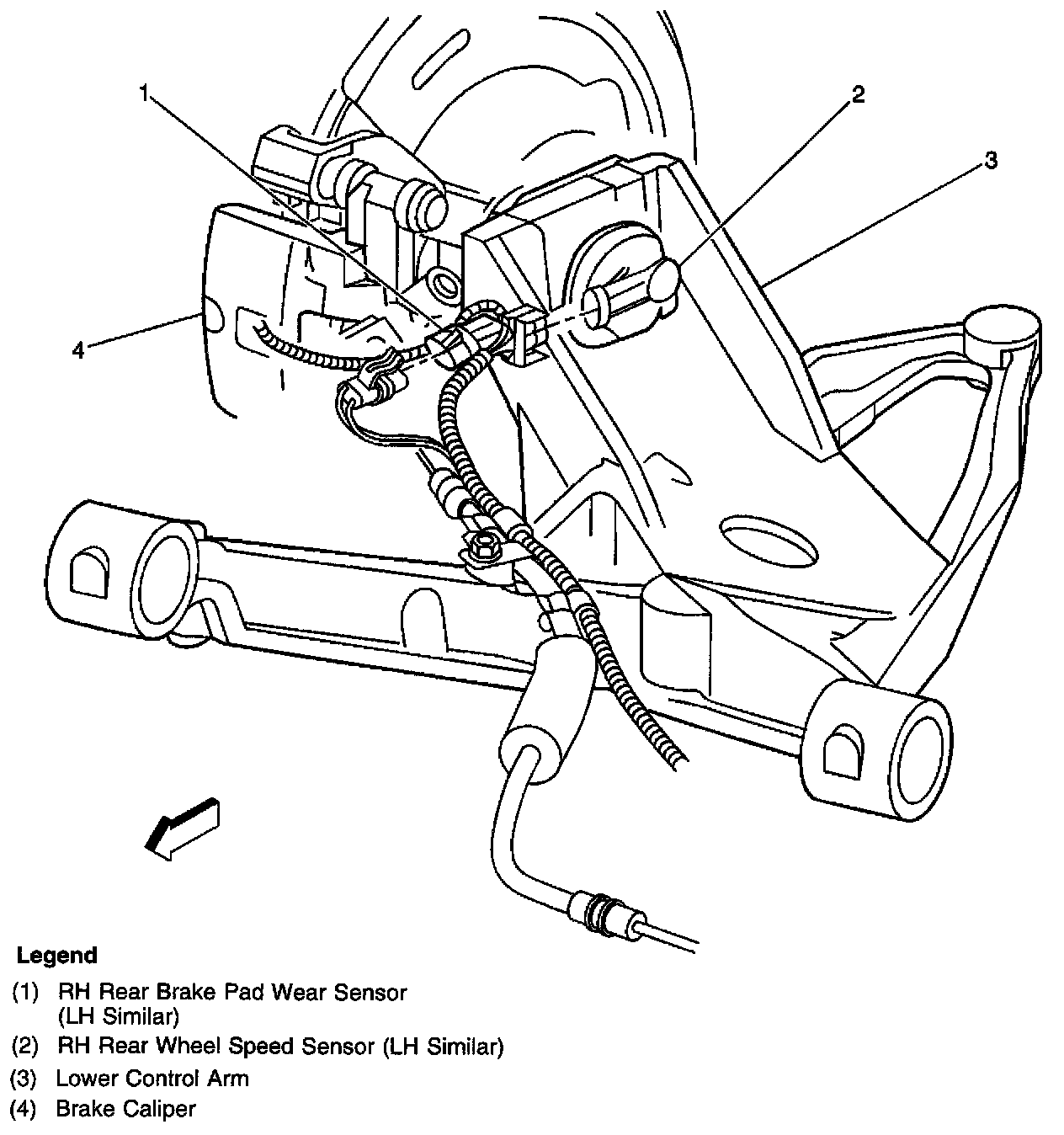 1
2
3
4

Legend
(1) RH Rear Brake Pad Wear Sensor (LH Similar)
(2) RH Rear Wheel Speed Sensor (LH Similar)
(3) Lower Control Arm
(4) Brake Caliper