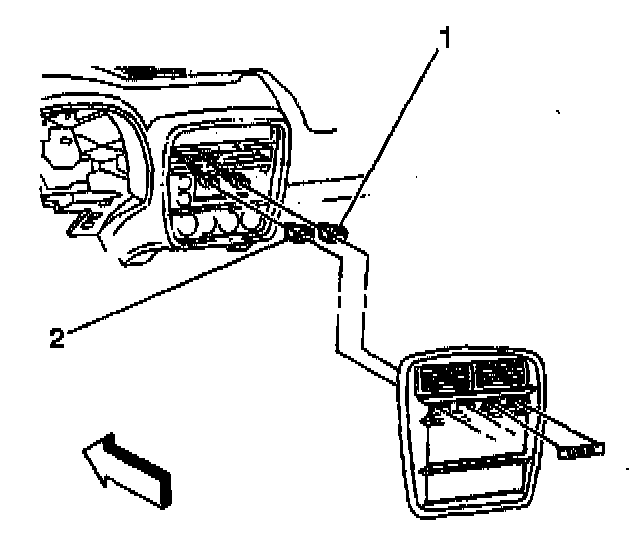 1

2