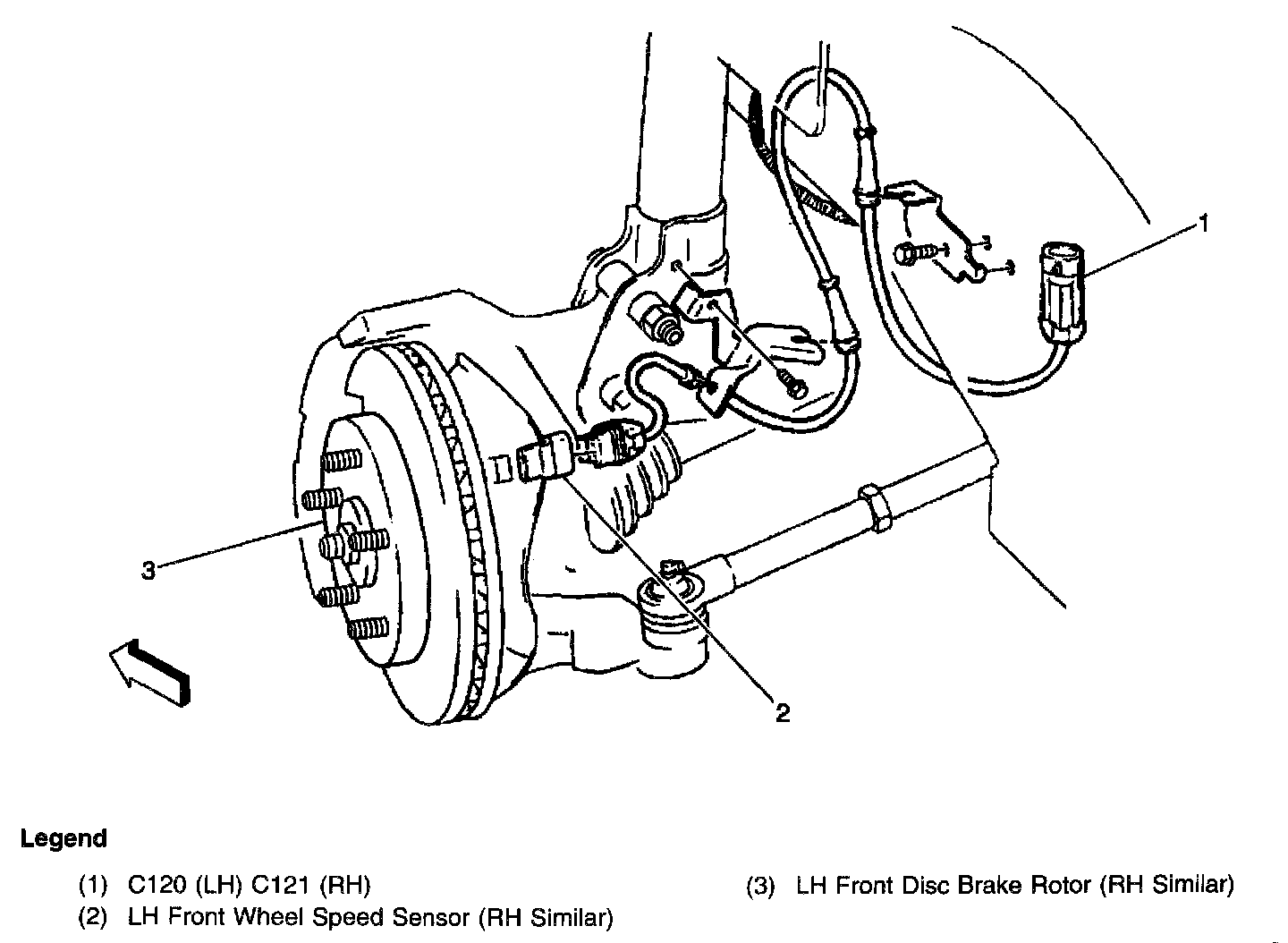 1

3

2

Legend

(1) C120 (LH) C121 (RH)
(2) LH Front Wheel Speed Sensor (RH Similar)

(3) LH Front Disc Brake Rotor (RH Similar)