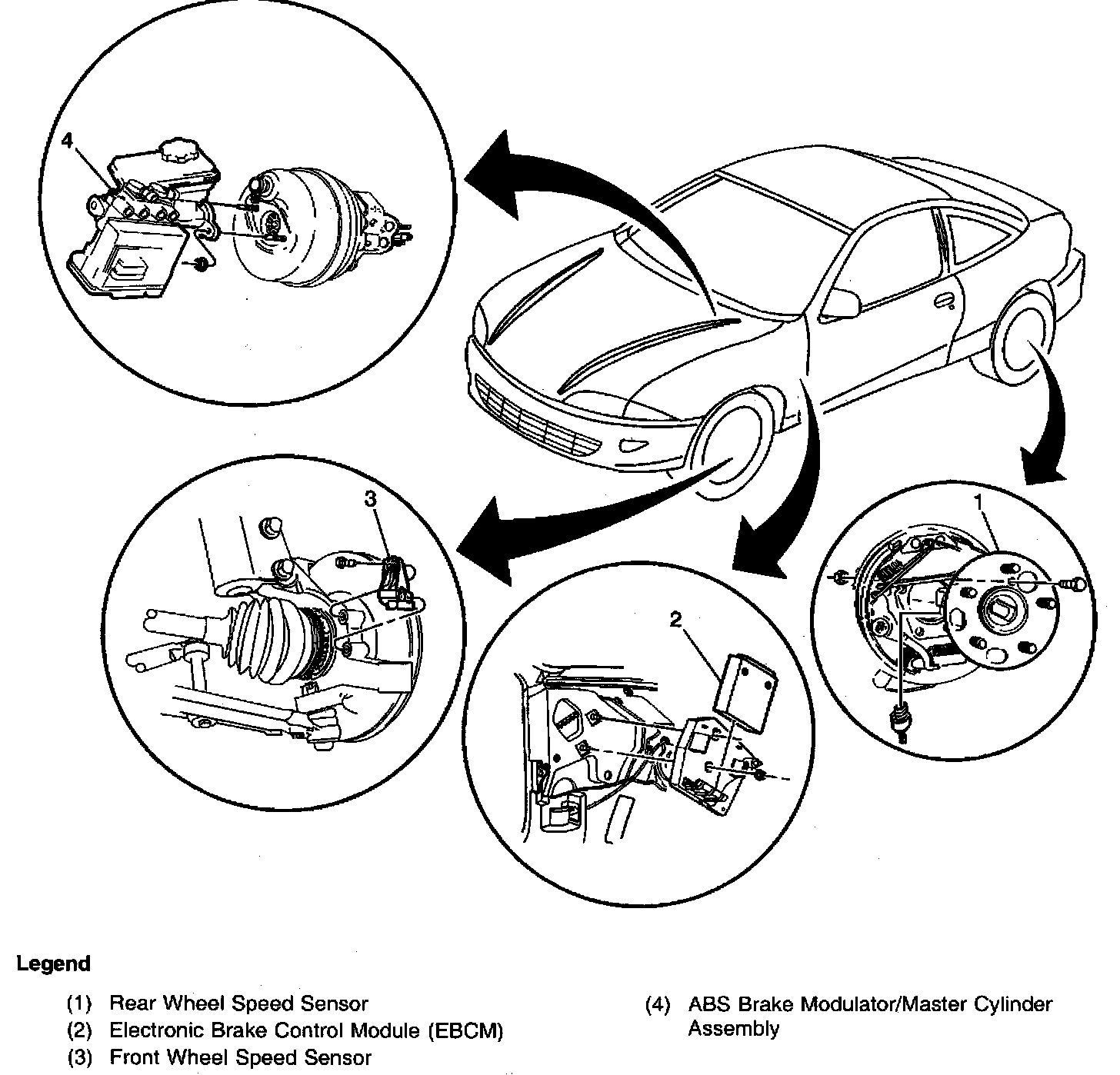 4

3

2

1

Legend

(1) Rear Wheel Speed Sensor
(2) Electronic Brake Control Module (EBCM)
(3) Front Wheel Speed Sensor

(4) ABS Brake Modulator/Master Cylinder Assembly