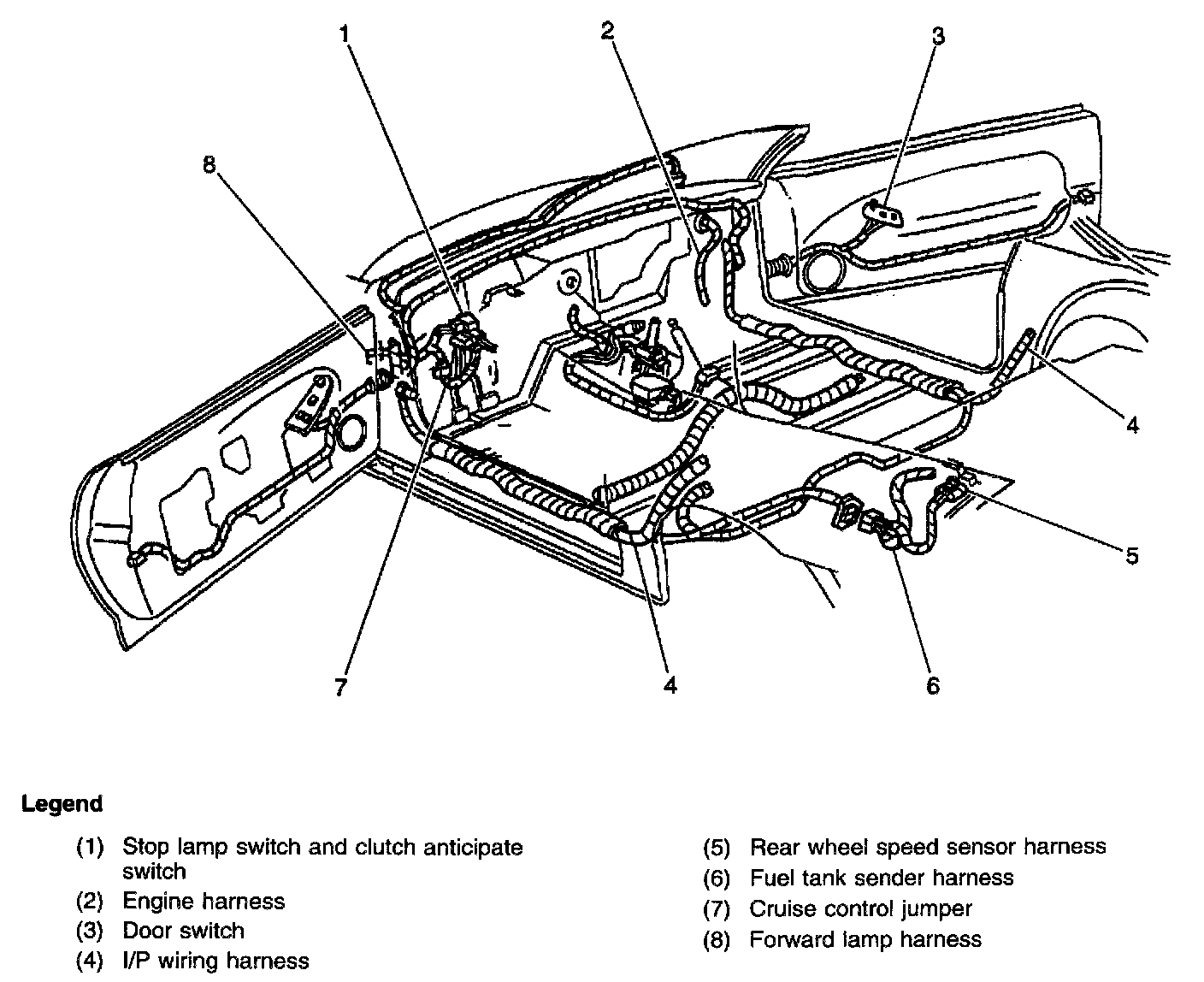 1
2
3
8
4
5
7
4
6

Legend

(1) Stop lamp switch and clutch anticipate switch
(2) Engine harness
(3) Door switch
(4) I/P wiring harness

(5) Rear wheel speed sensor harness
(6) Fuel tank sender harness
(7) Cruise control jumper
(8) Forward lamp harness