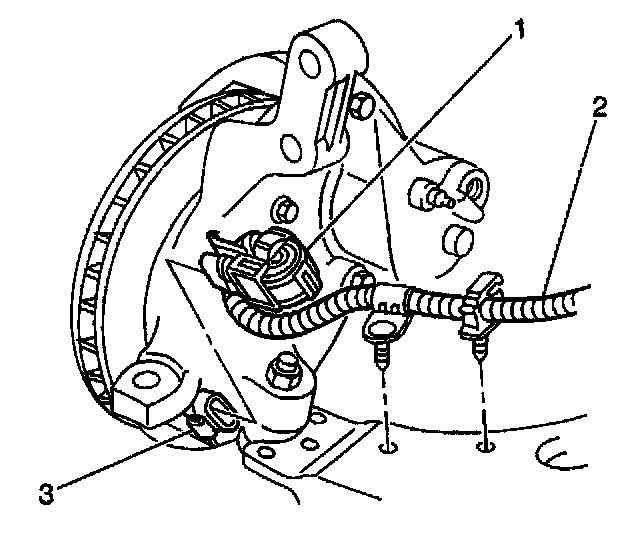 1
2
3