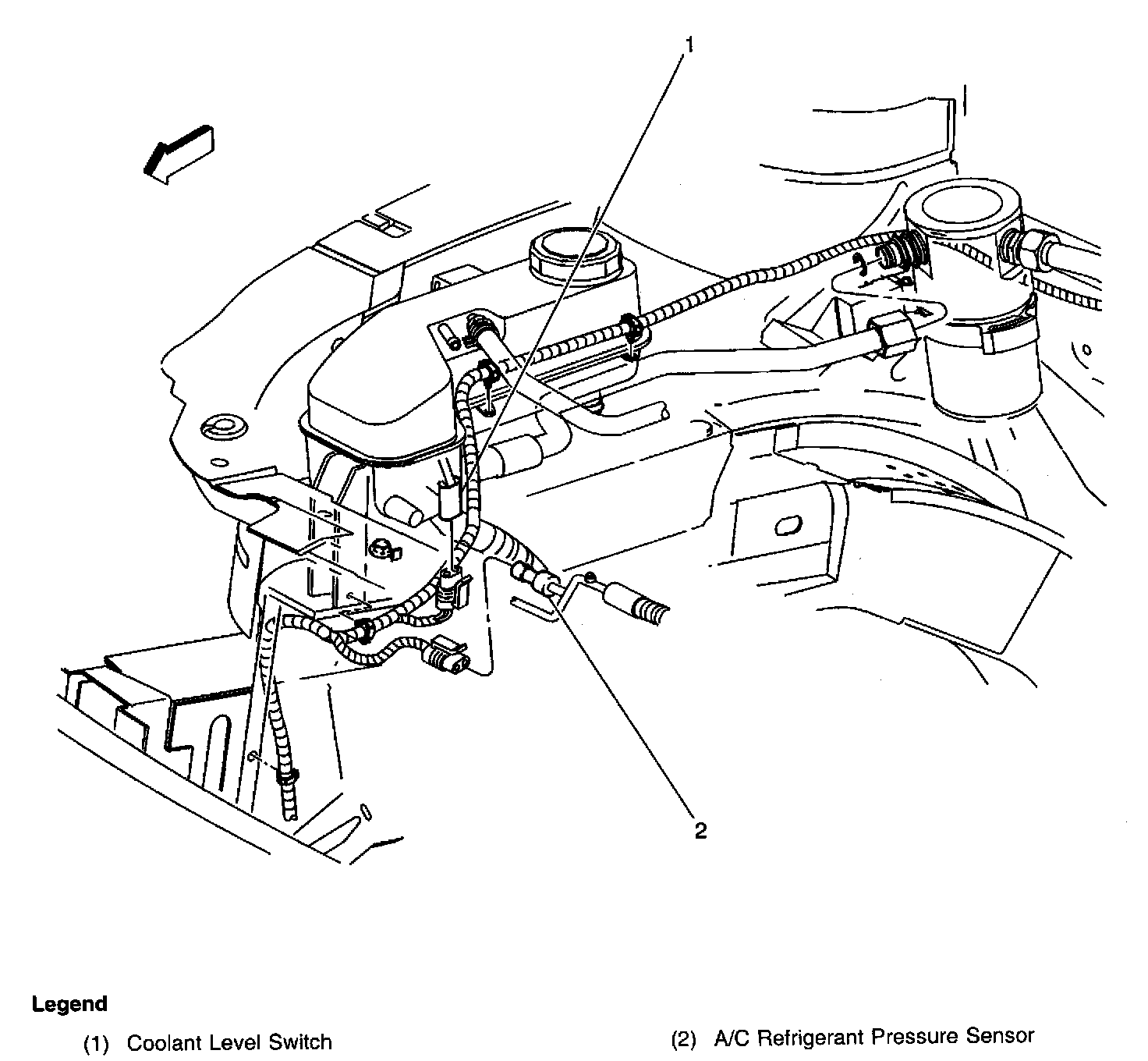 1

2

Legend

(1) Coolant Level Switch

(2) A/C Refrigerant Pressure Sensor