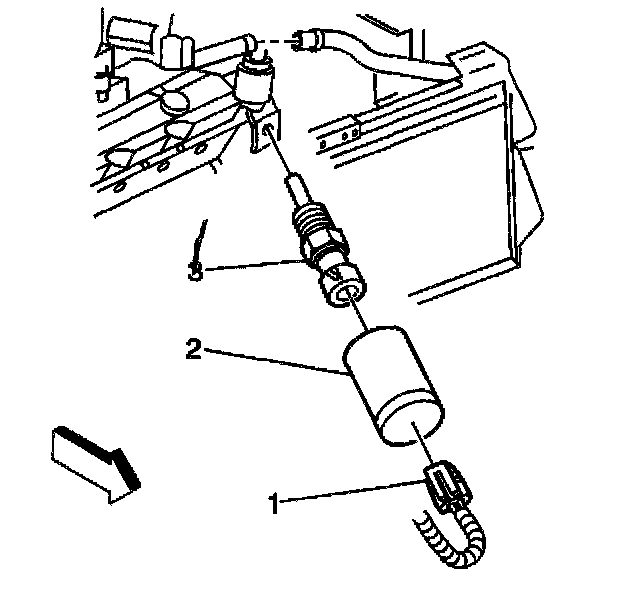 3
2
1