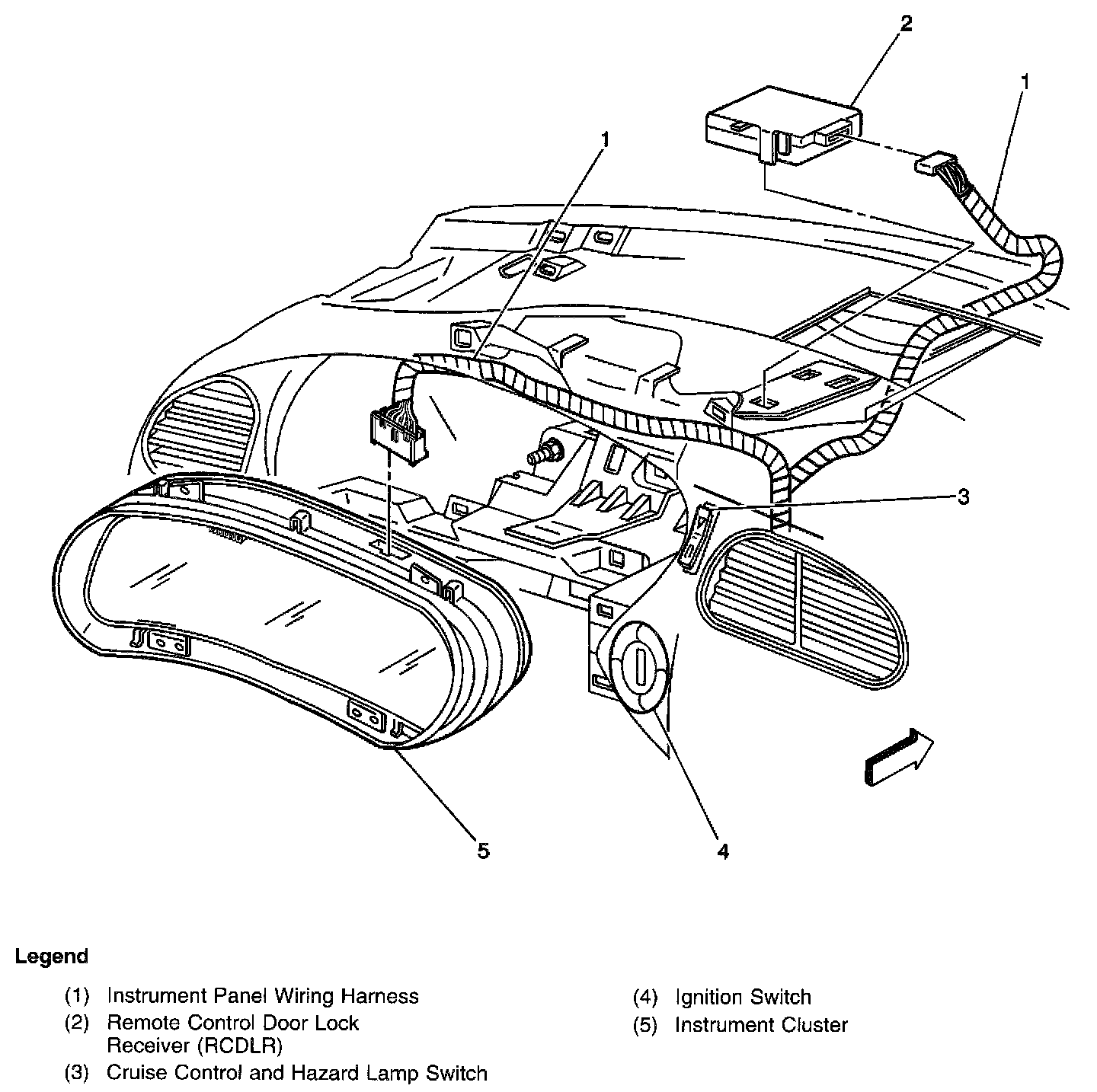 2

1

1

3

5

4

Legend

(1) Instrument Panel Wiring Harness
(2) Remote Control Door Lock Receiver (RCDLR)
(3) Cruise Control and Hazard Lamp Switch

(4) Ignition Switch
(5) Instrument Cluster