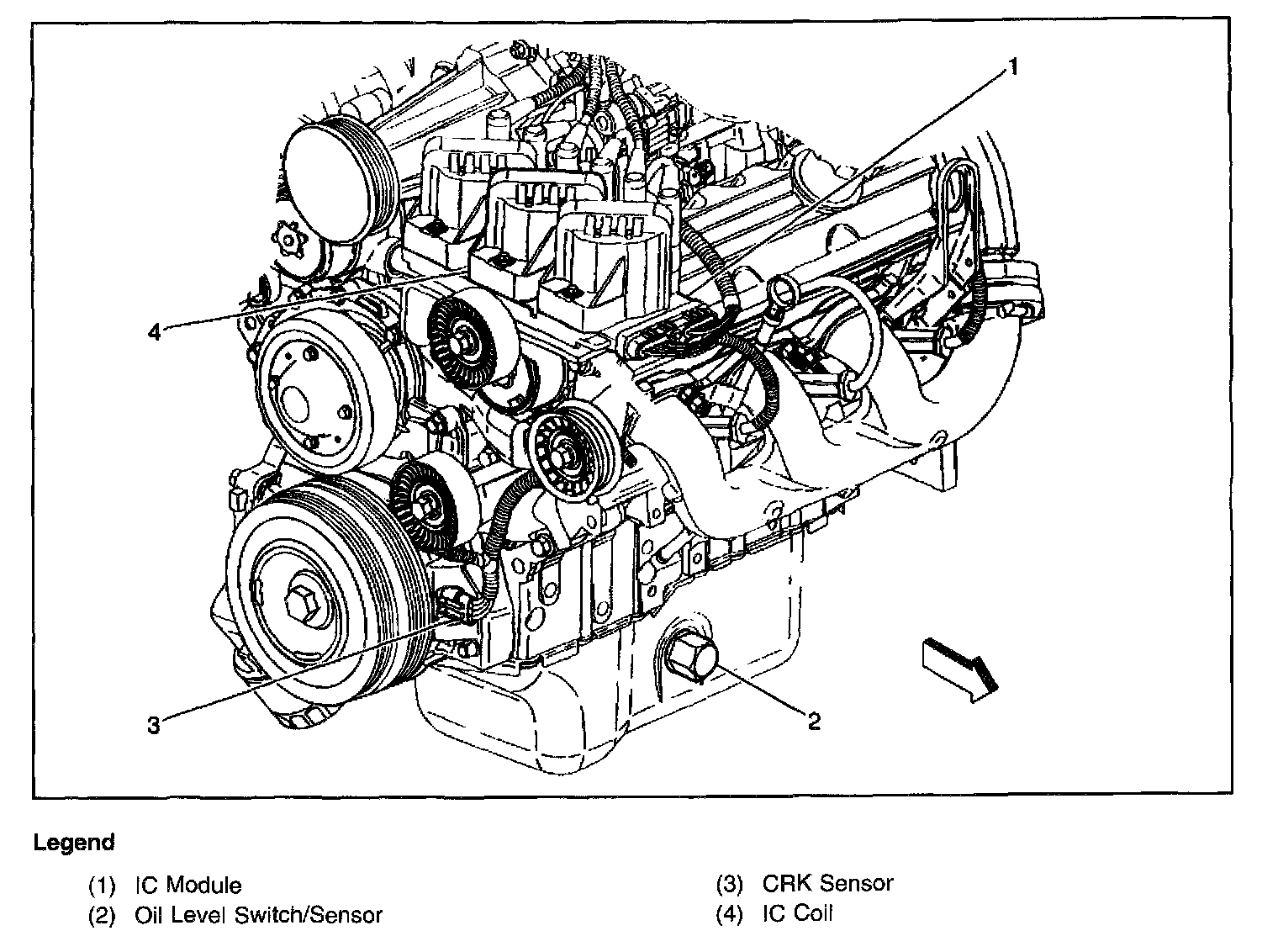 1

4

3

2

Legend

(1) IC Module
(2) Oil Level Switch/Sensor

(3) CRK Sensor
(4) IC Coil