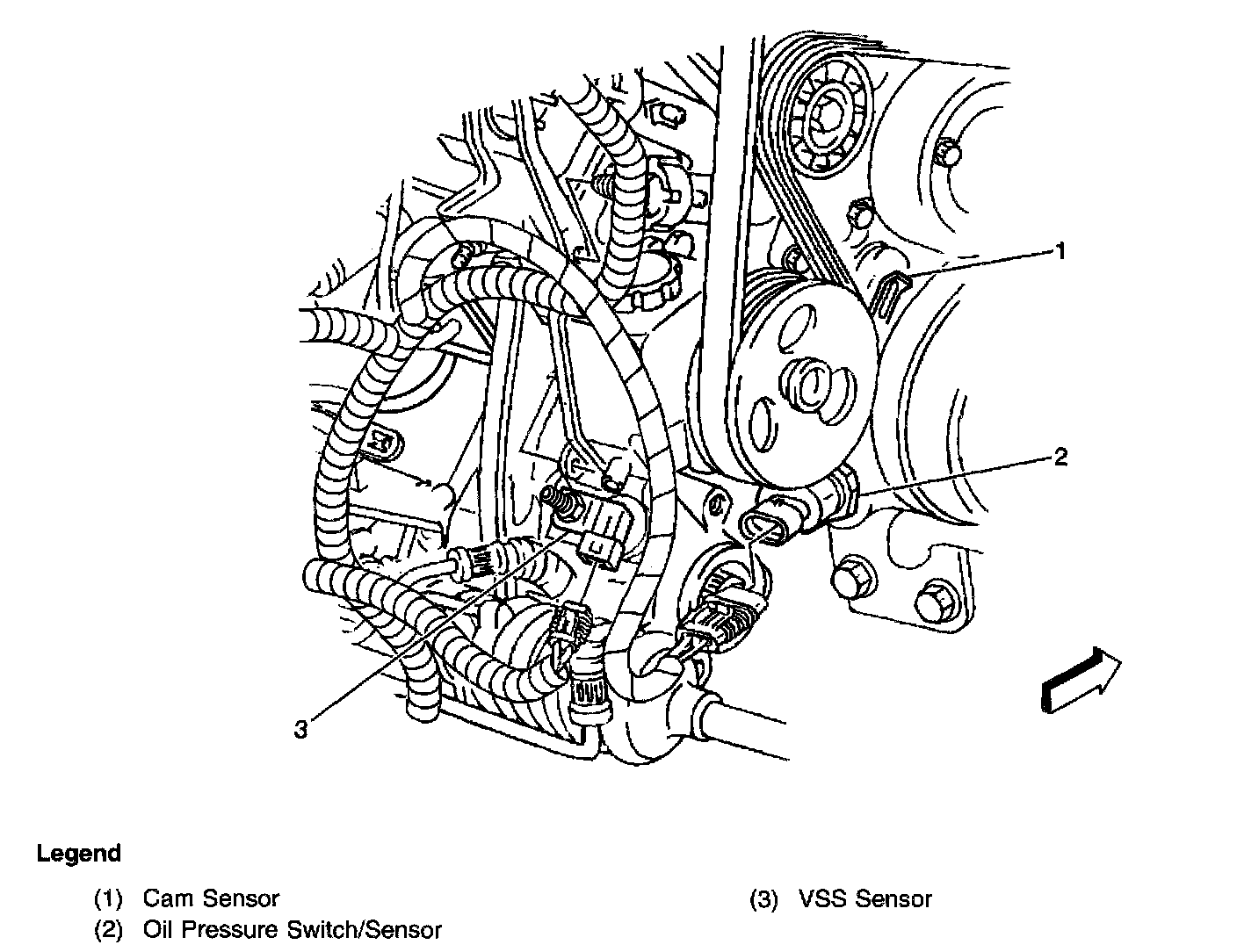 1

2

3

Legend

(1) Cam Sensor

(2) Oil Pressure Switch/Sensor

(3) VSS Sensor