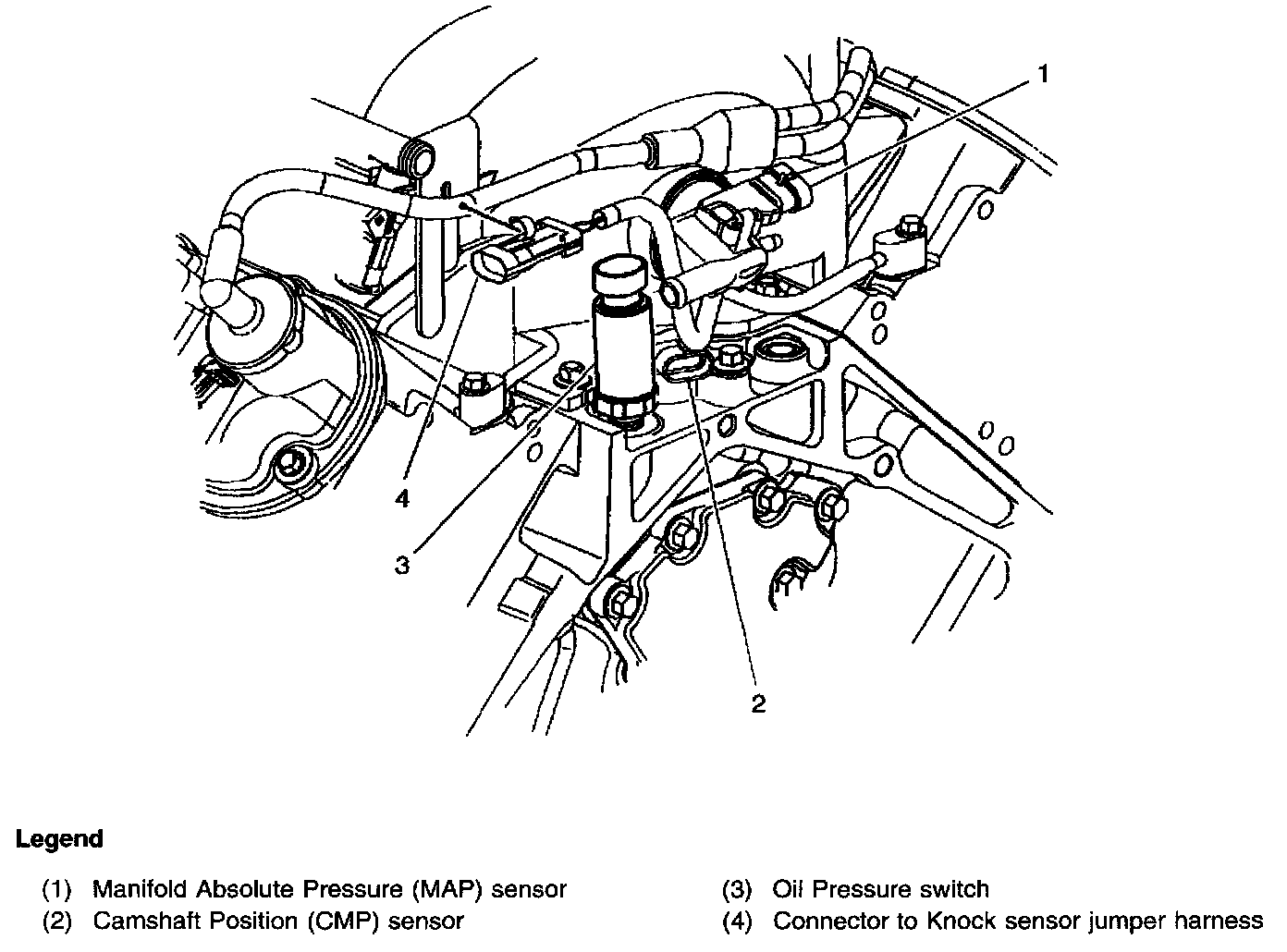 1

4

3

2

Legend

(1) Manifold Absolute Pressure (MAP) sensor
(2) Camshaft Position (CMP) sensor

(3) Oil Pressure switch
(4) Connector to Knock sensor jumper harness