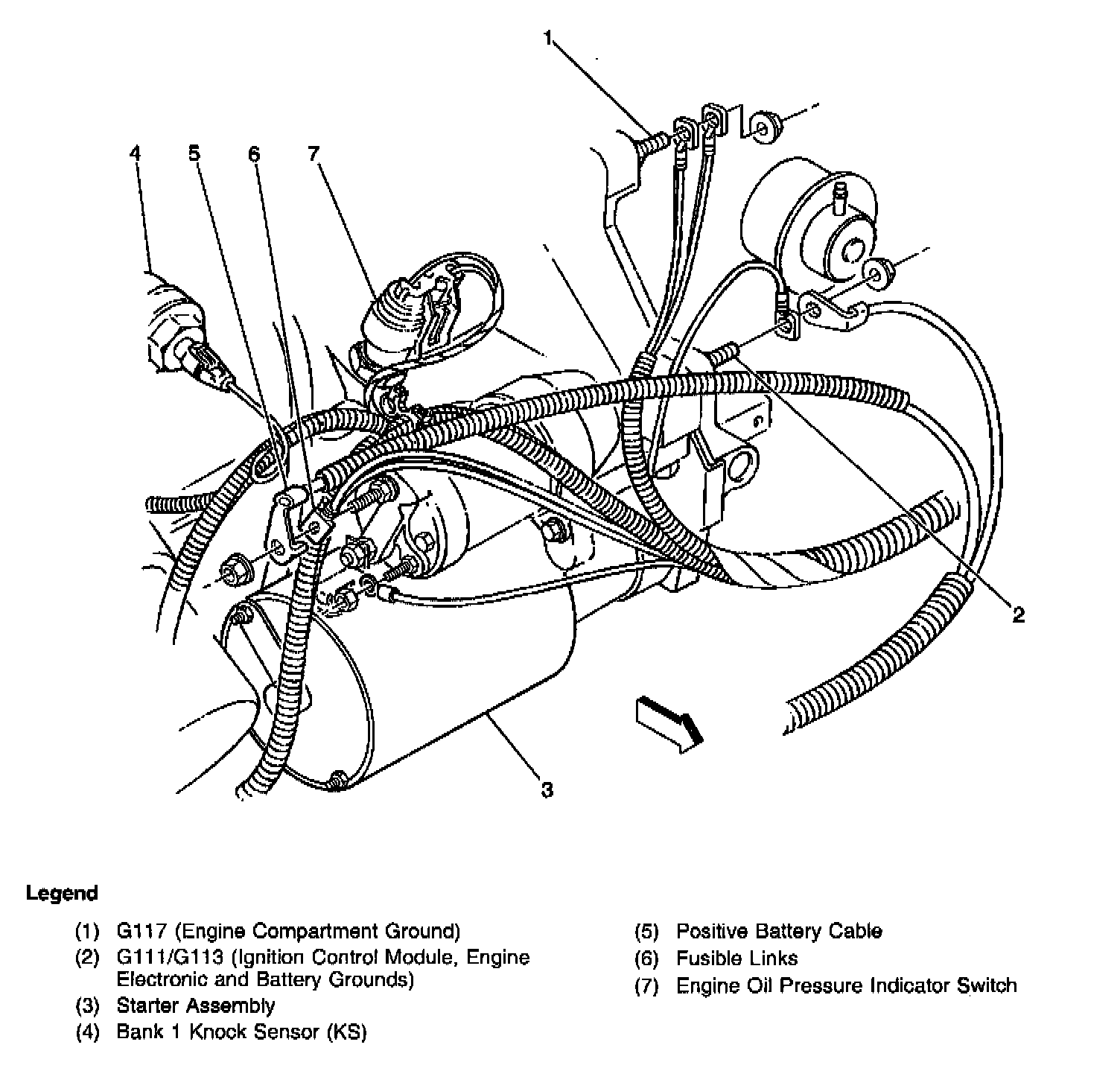 1

4 5 6 7

2

3

Legend

(1) G117 (Engine Compartment Ground)
(2) G111/G113 (Ignition Control Module, Engine Electronic and Battery Grounds)
(3) Starter Assembly
(4) Bank 1 Knock Sensor (KS)

(5) Positive Battery Cable
(6) Fusible Links
(7) Engine Oil Pressure Indicator Switch