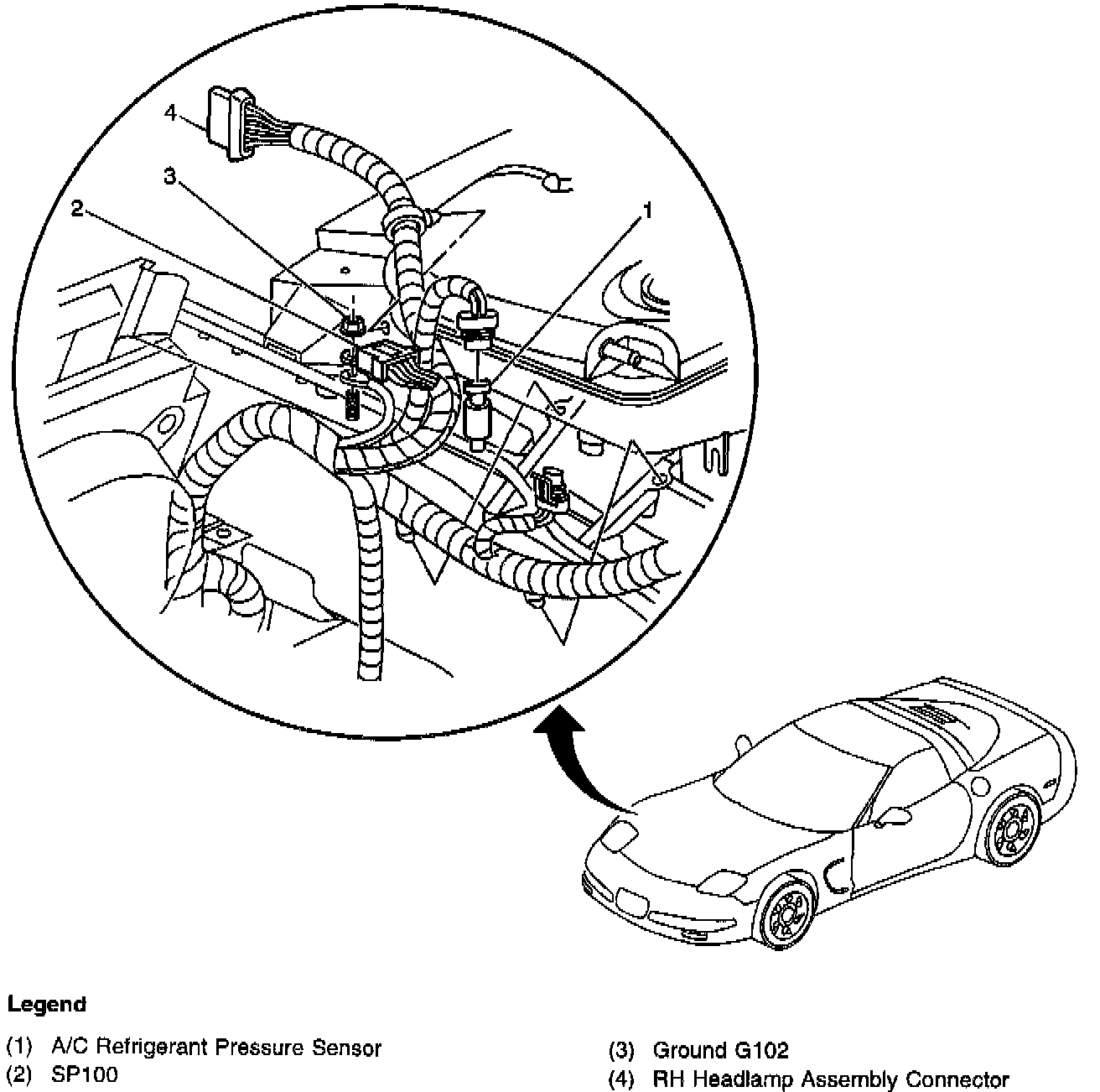 4

3

2

1

Legend

(1) A/C Refrigerant Pressure Sensor
(2) SP100

(3) Ground G102
(4) RH Headlamp Assembly Connector