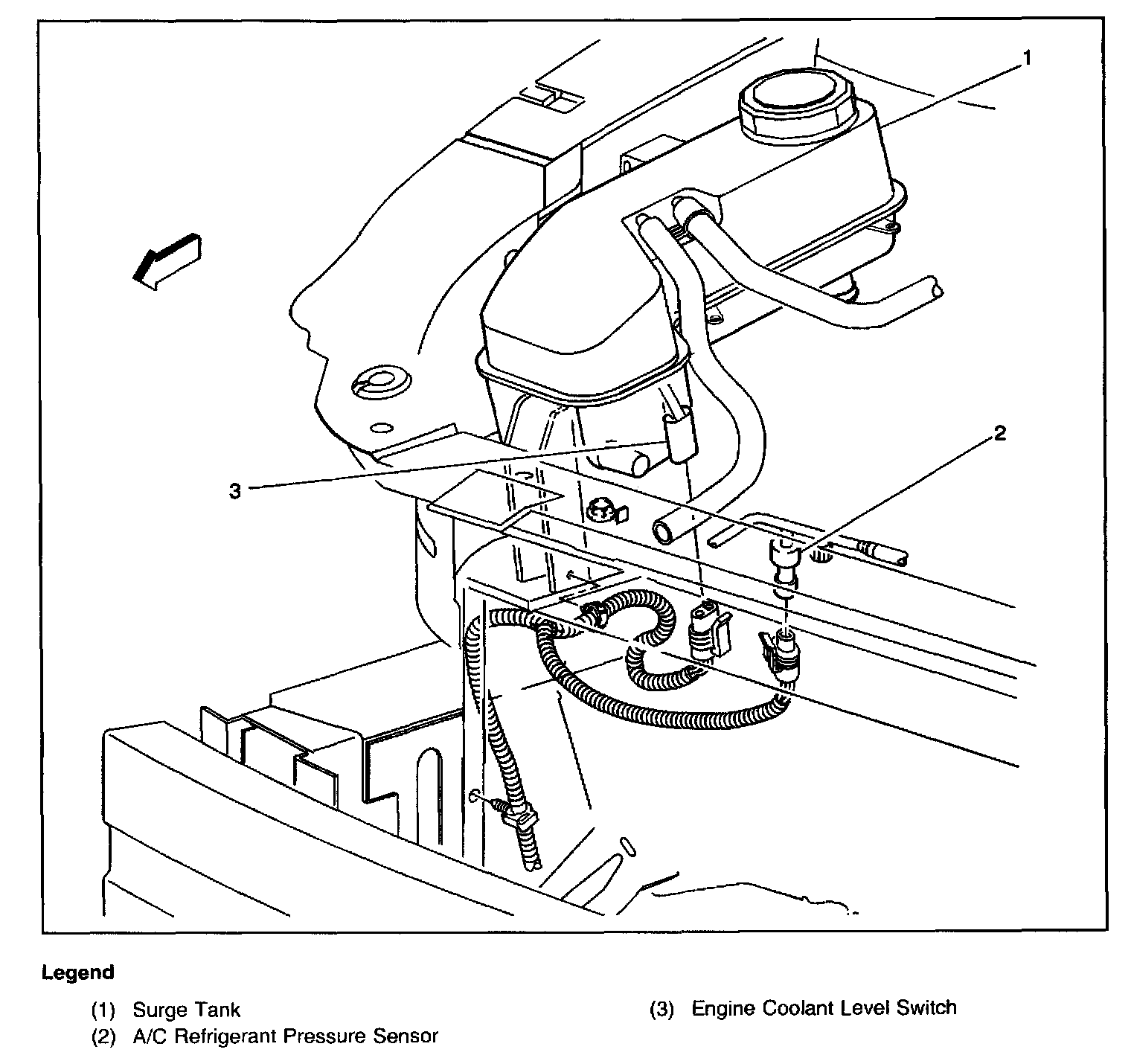 1

2

3

Legend

(1) Surge Tank
(2) A/C Refrigerant Pressure Sensor

(3) Engine Coolant Level Switch