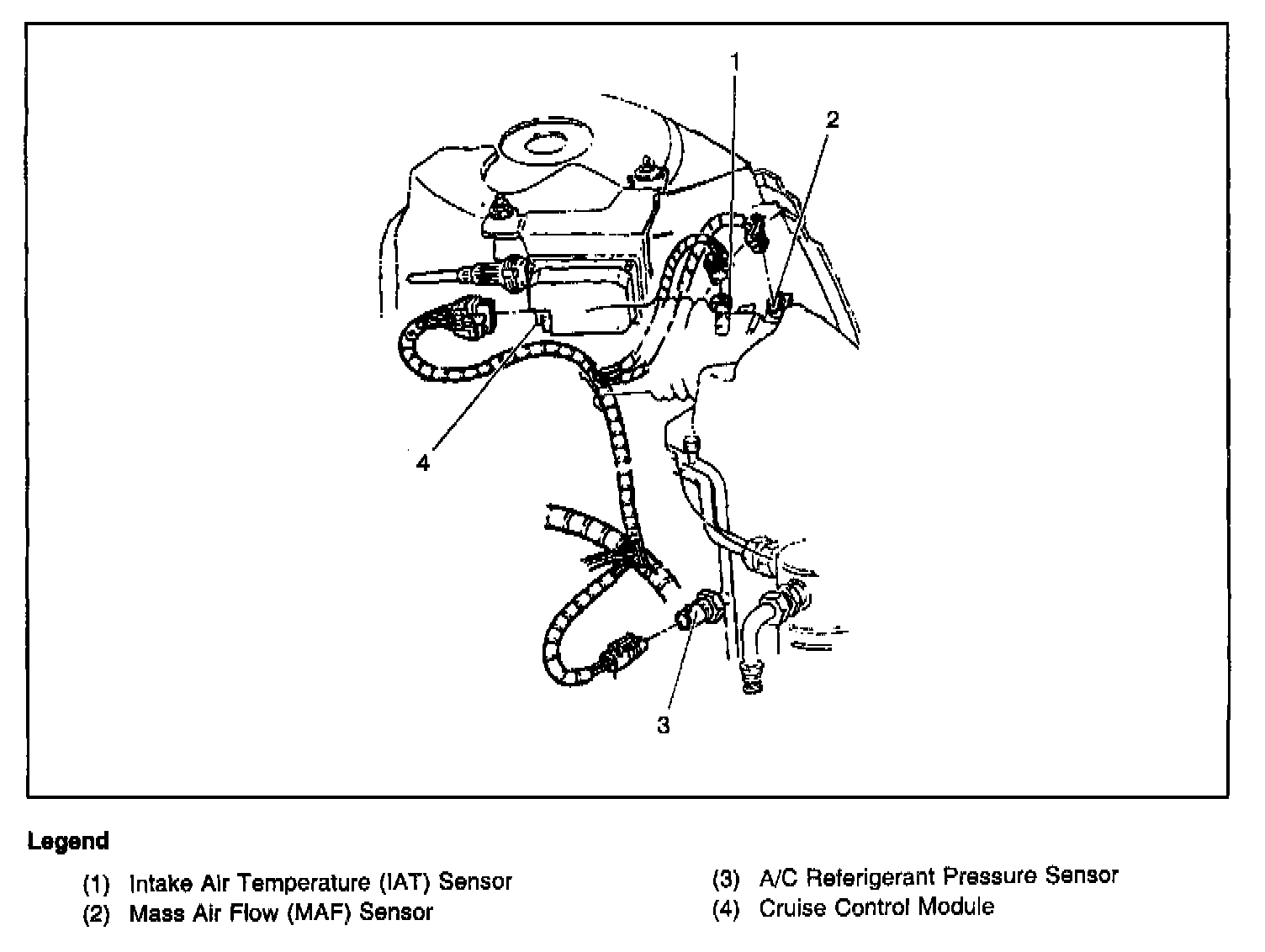 1
2
4
3

Legend

(1) Intake Air Temperature (IAT) Sensor
(2) Mass Air Flow (MAF) Sensor

(3) A/C Referigerant Pressure Sensor
(4) Cruise Control Module