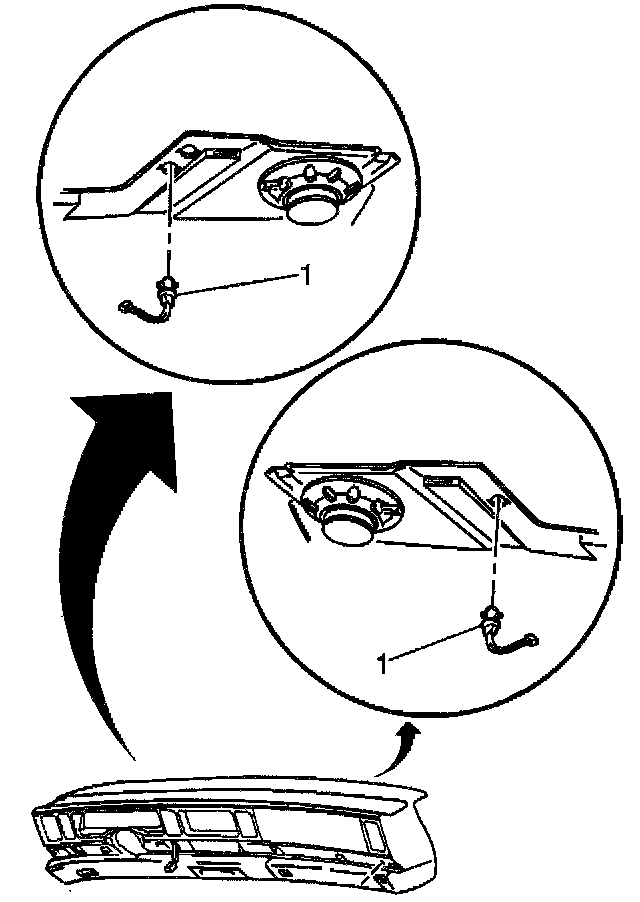 1

1