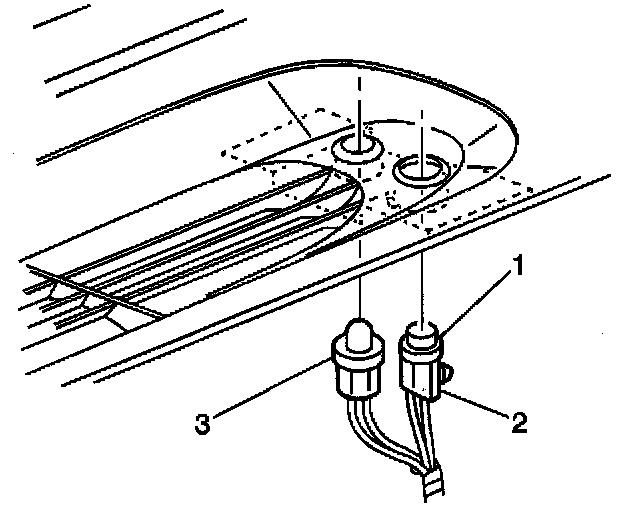 1
3
2