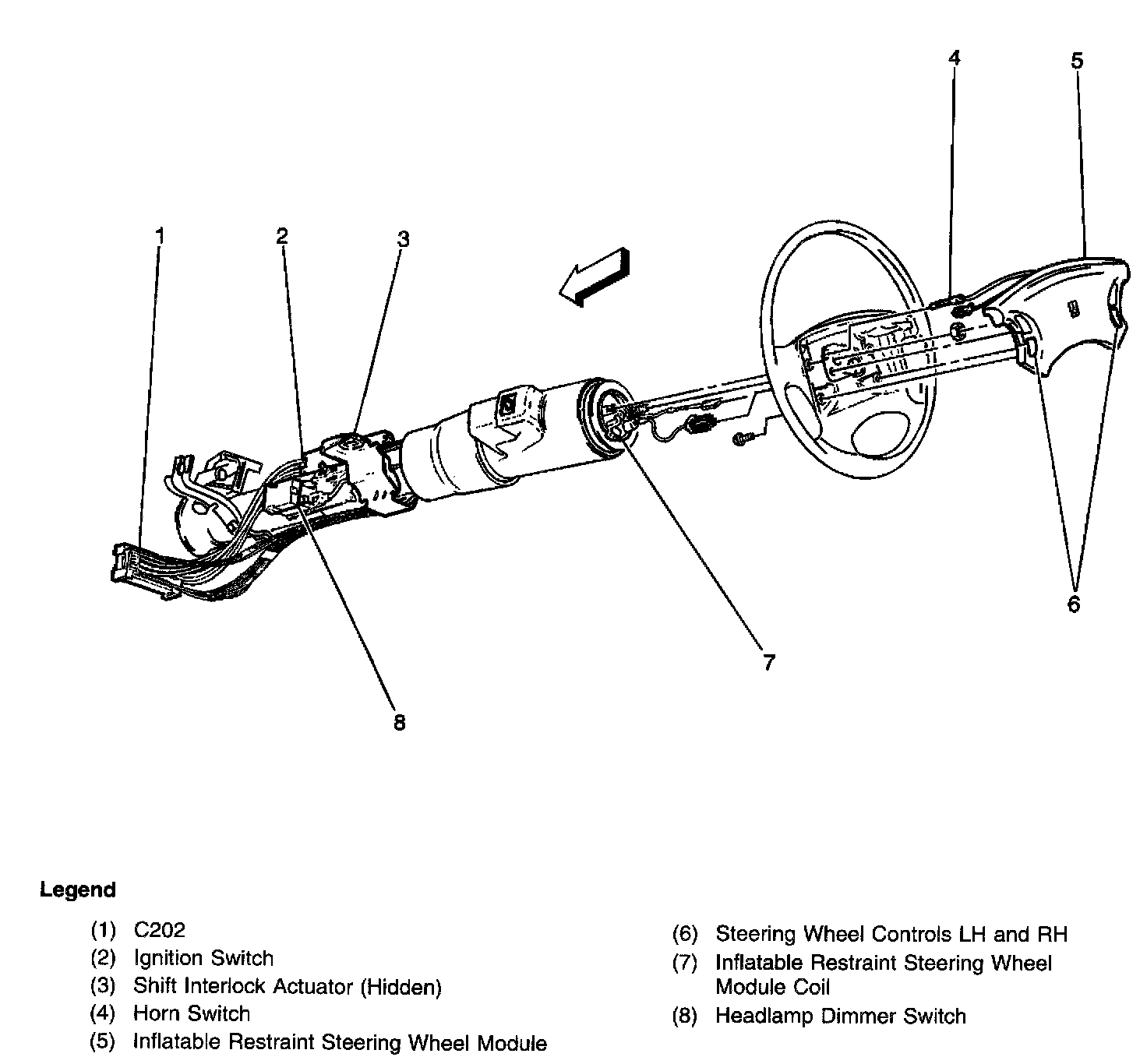 4
5
1
2
3
6
7
8

Legend

(1) C202
(2) Ignition Switch
(3) Shift Interlock Actuator (Hidden)
(4) Horn Switch
(5) Inflatable Restraint Steering Wheel Module

(6) Steering Wheel Controls LH and RH
(7) Inflatable Restraint Steering Wheel Module Coil
(8) Headlamp Dimmer Switch