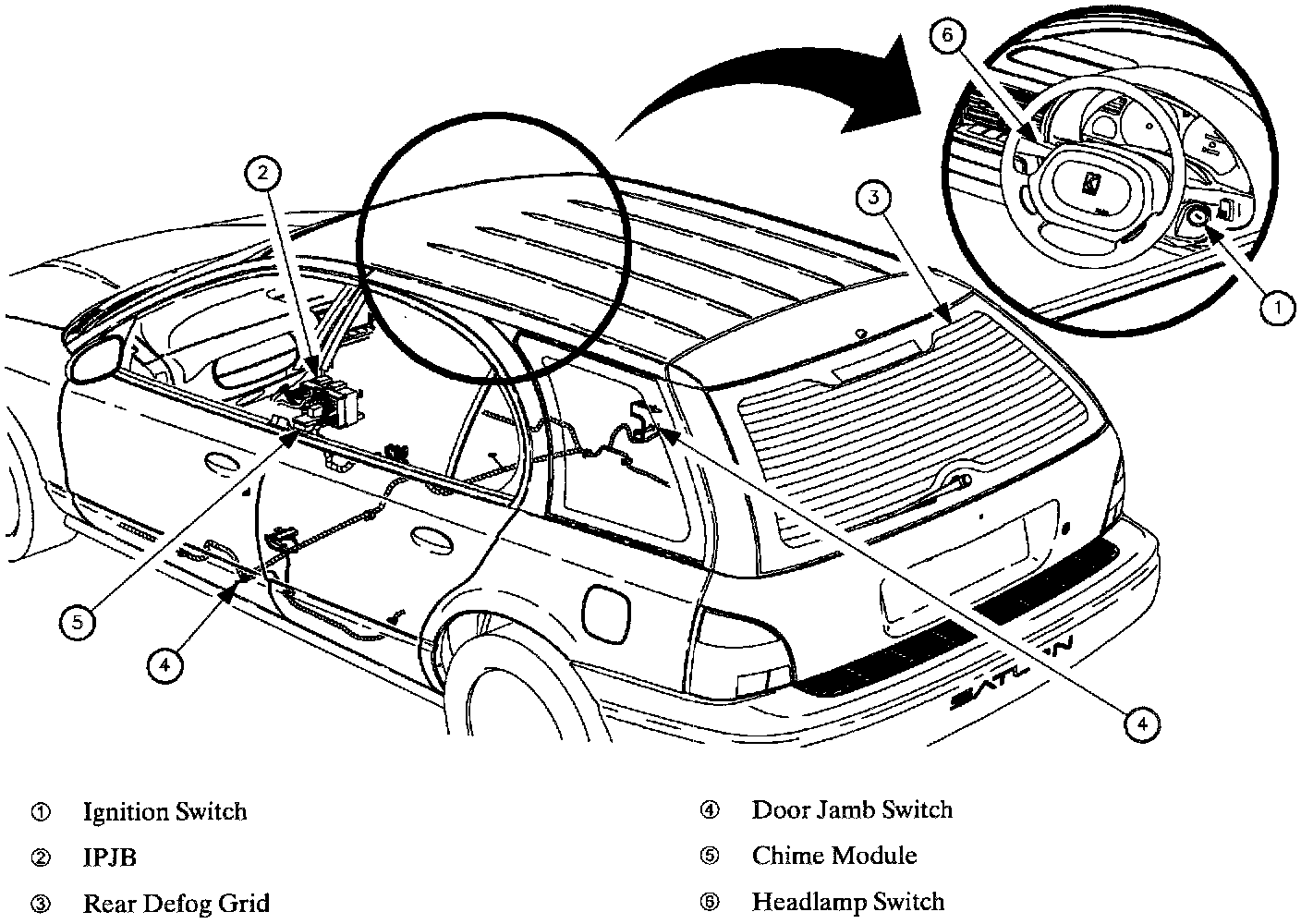 6

2

3

1

5

4

4

SATURN

① Ignition Switch
② IPJB
③ Rear Defog Grid

④ Door Jamb Switch
⑤ Chime Module
⑥ Headlamp Switch