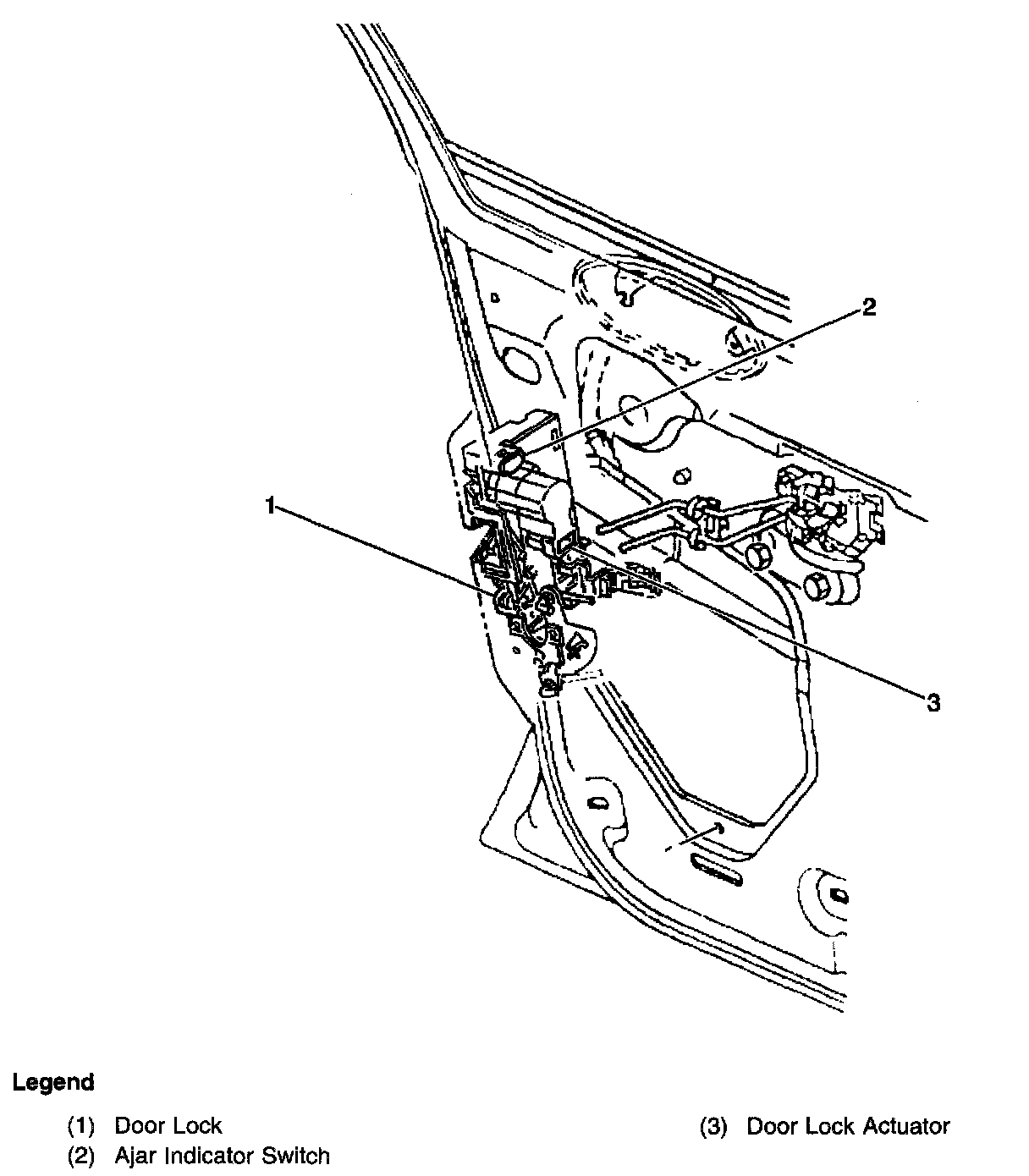 2

1

3

Legend

(1) Door Lock

(2) Ajar Indicator Switch

(3) Door Lock Actuator