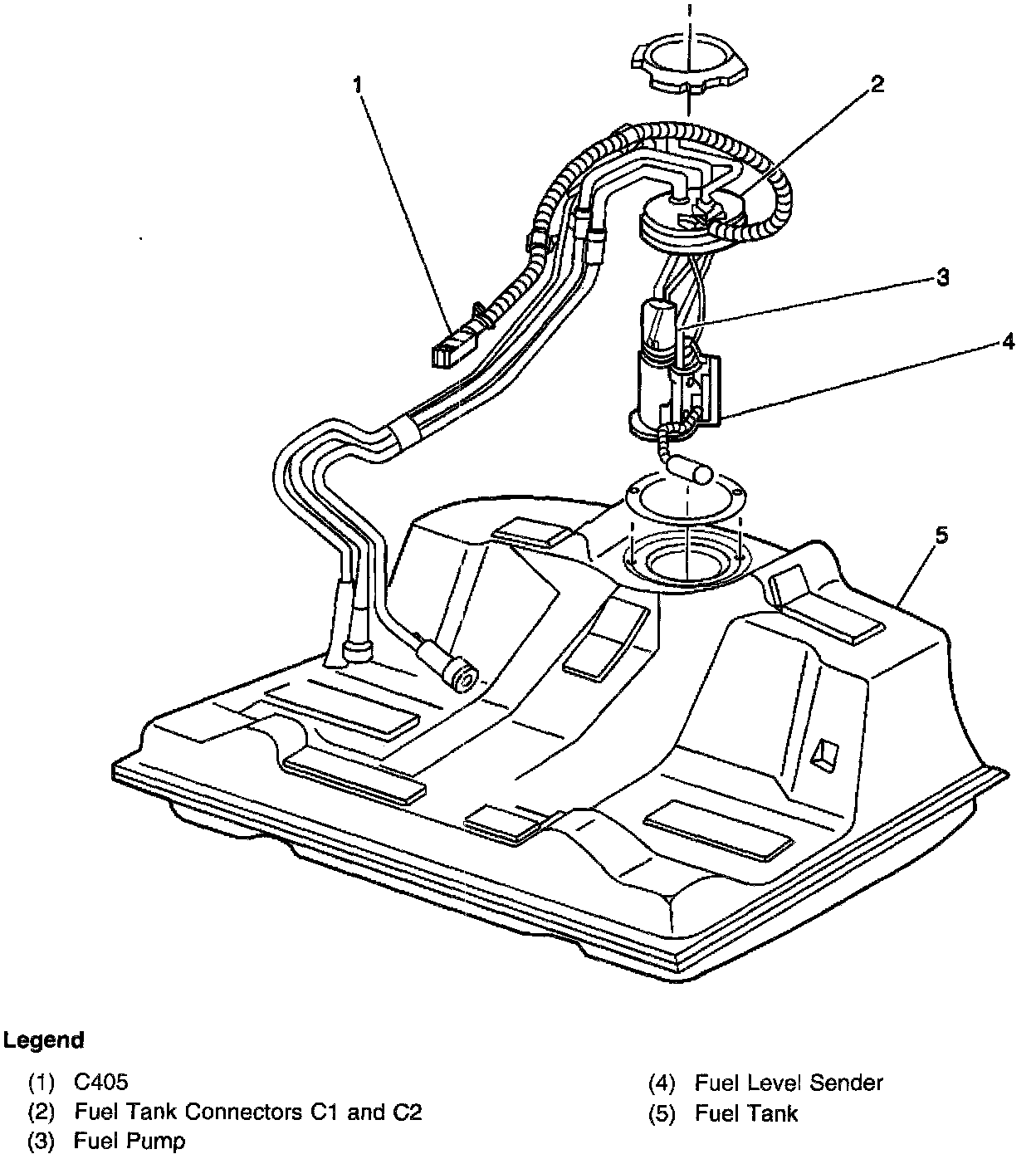 1

2

3

4

5

Legend

(1) C405
(2) Fuel Tank Connectors C1 and C2
(3) Fuel Pump

(4) Fuel Level Sender
(5) Fuel Tank