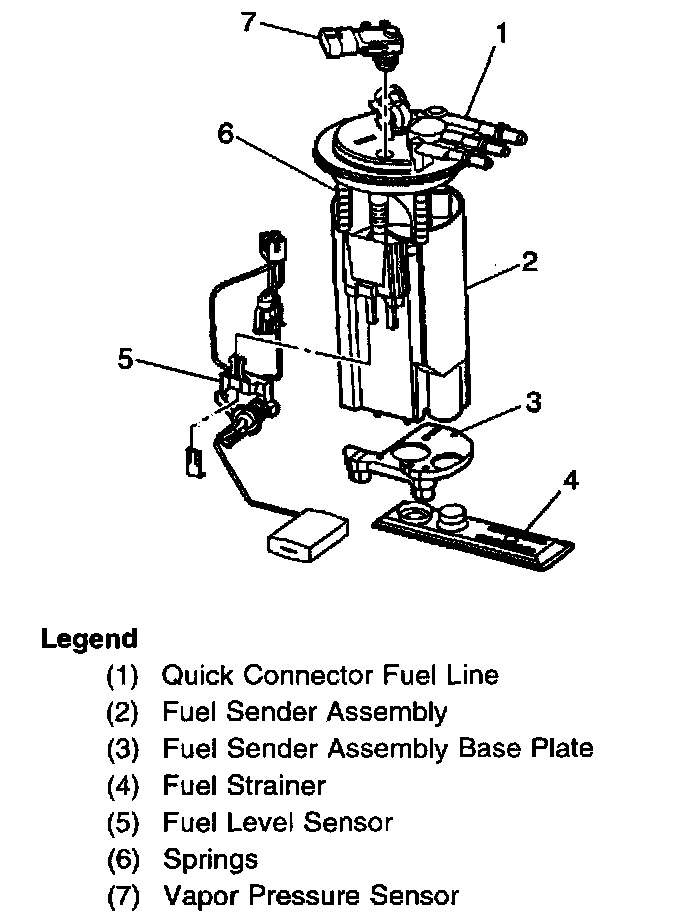 7
1
6
2
5
3
4

Legend
(1) Quick Connector Fuel Line
(2) Fuel Sender Assembly
(3) Fuel Sender Assembly Base Plate
(4) Fuel Strainer
(5) Fuel Level Sensor
(6) Springs
(7) Vapor Pressure Sensor