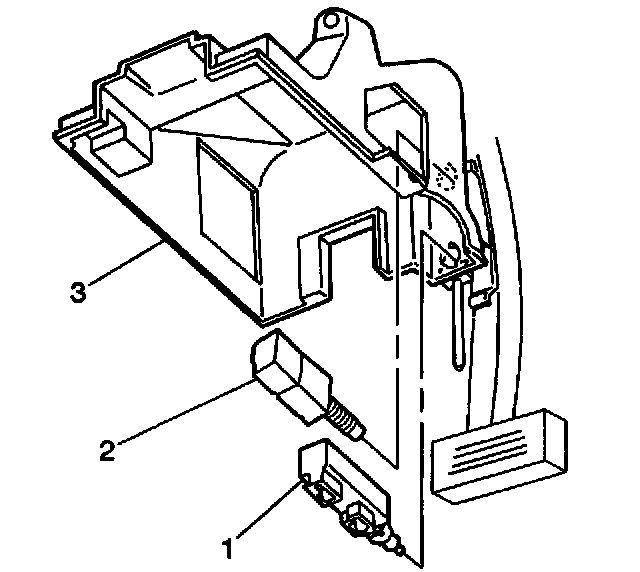 3
2
1