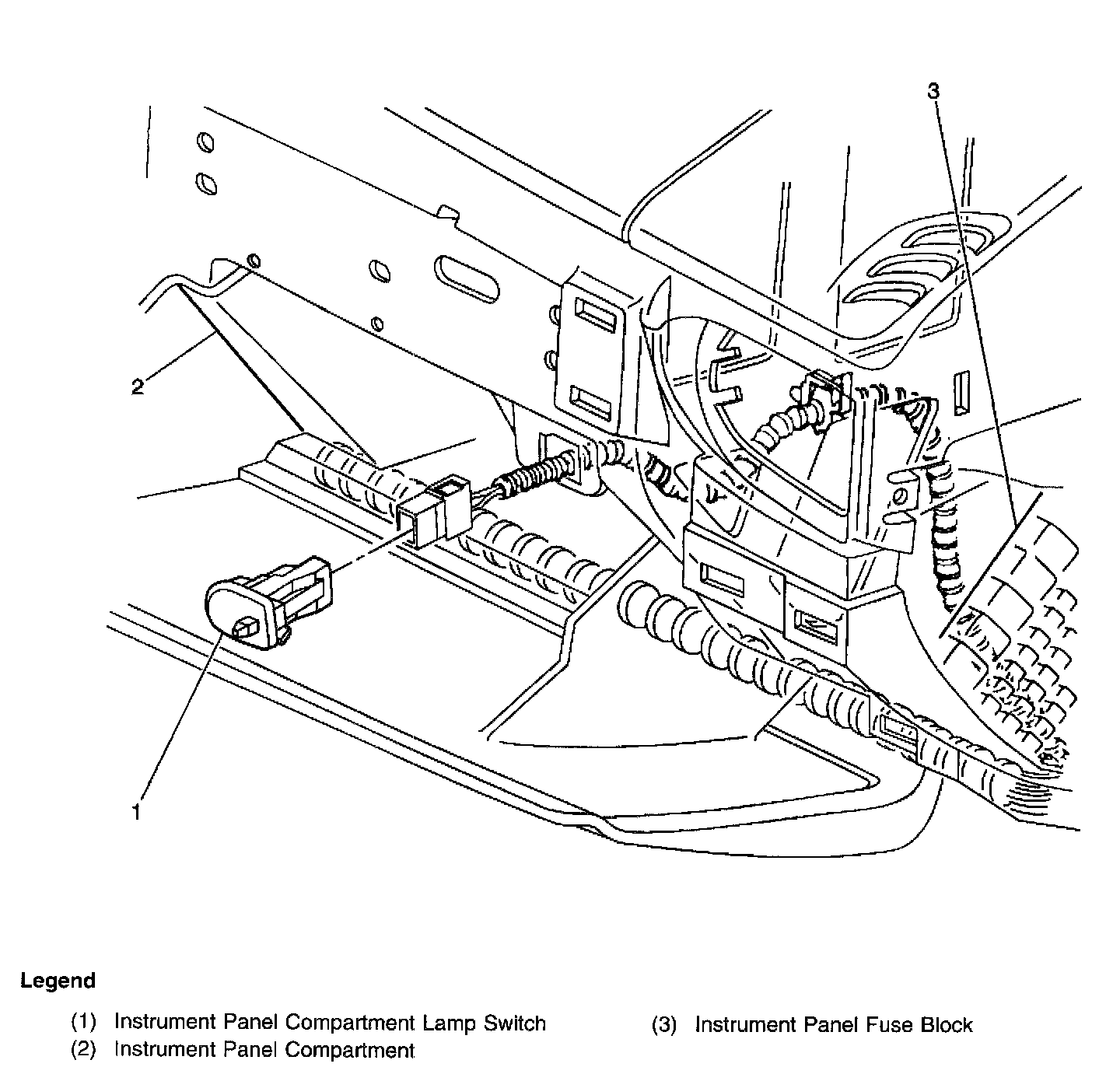 3

2

1

Legend

(1) Instrument Panel Compartment Lamp Switch
(2) Instrument Panel Compartment

(3) Instrument Panel Fuse Block