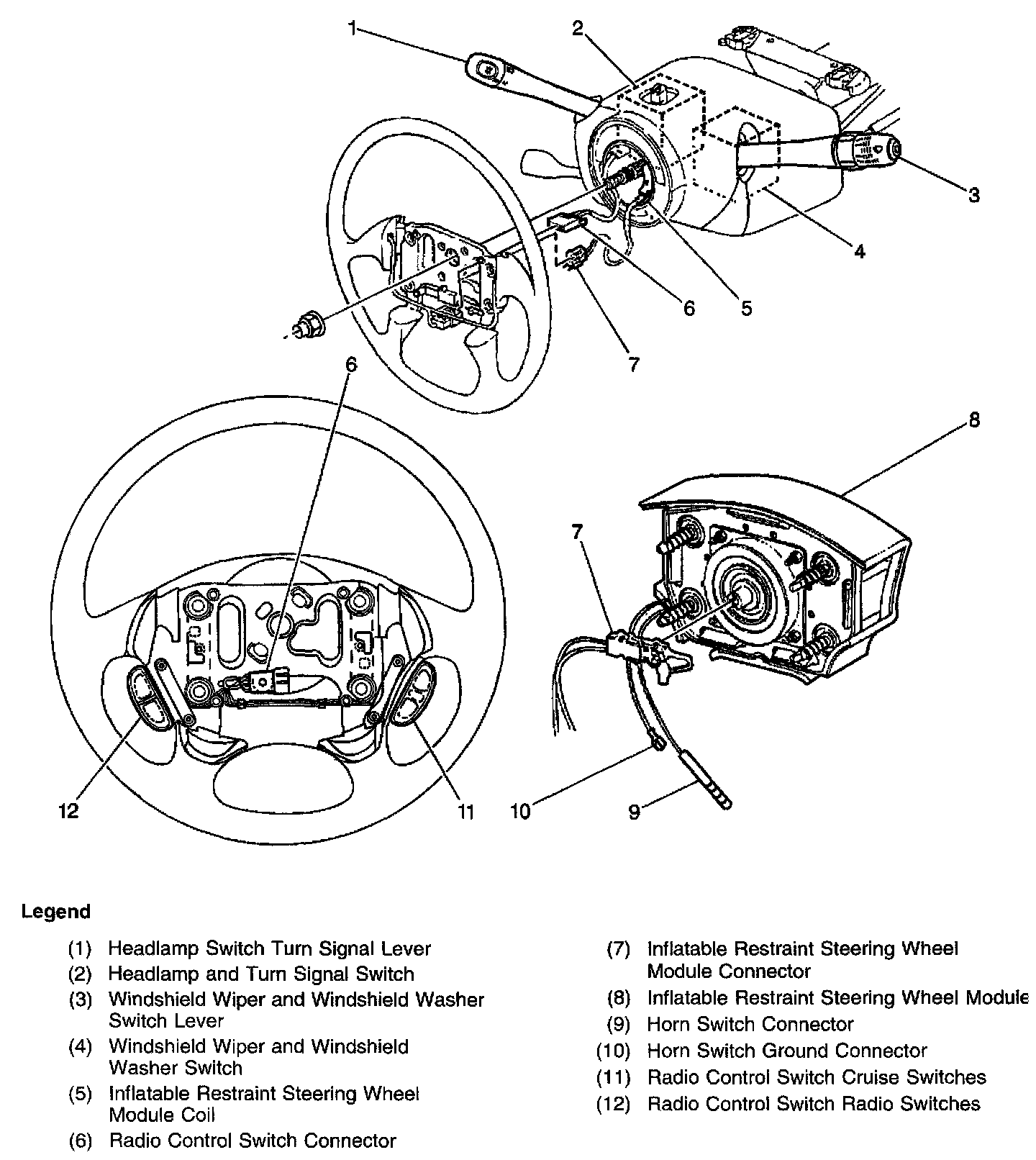 1
2
3
4
5
6
7
6
8
7
12
11
10
9

Legend

(1) Headlamp Switch Turn Signal Lever
(2) Headlamp and Turn Signal Switch
(3) Windshield Wiper and Windshield Washer Switch Lever
(4) Windshield Wiper and Windshield Washer Switch
(5) Inflatable Restraint Steering Wheel Module Coil
(6) Radio Control Switch Connector

(7) Inflatable Restraint Steering Wheel Module Connector
(8) Inflatable Restraint Steering Wheel Module
(9) Horn Switch Connector
(10) Horn Switch Ground Connector
(11) Radio Control Switch Cruise Switches
(12) Radio Control Switch Radio Switches