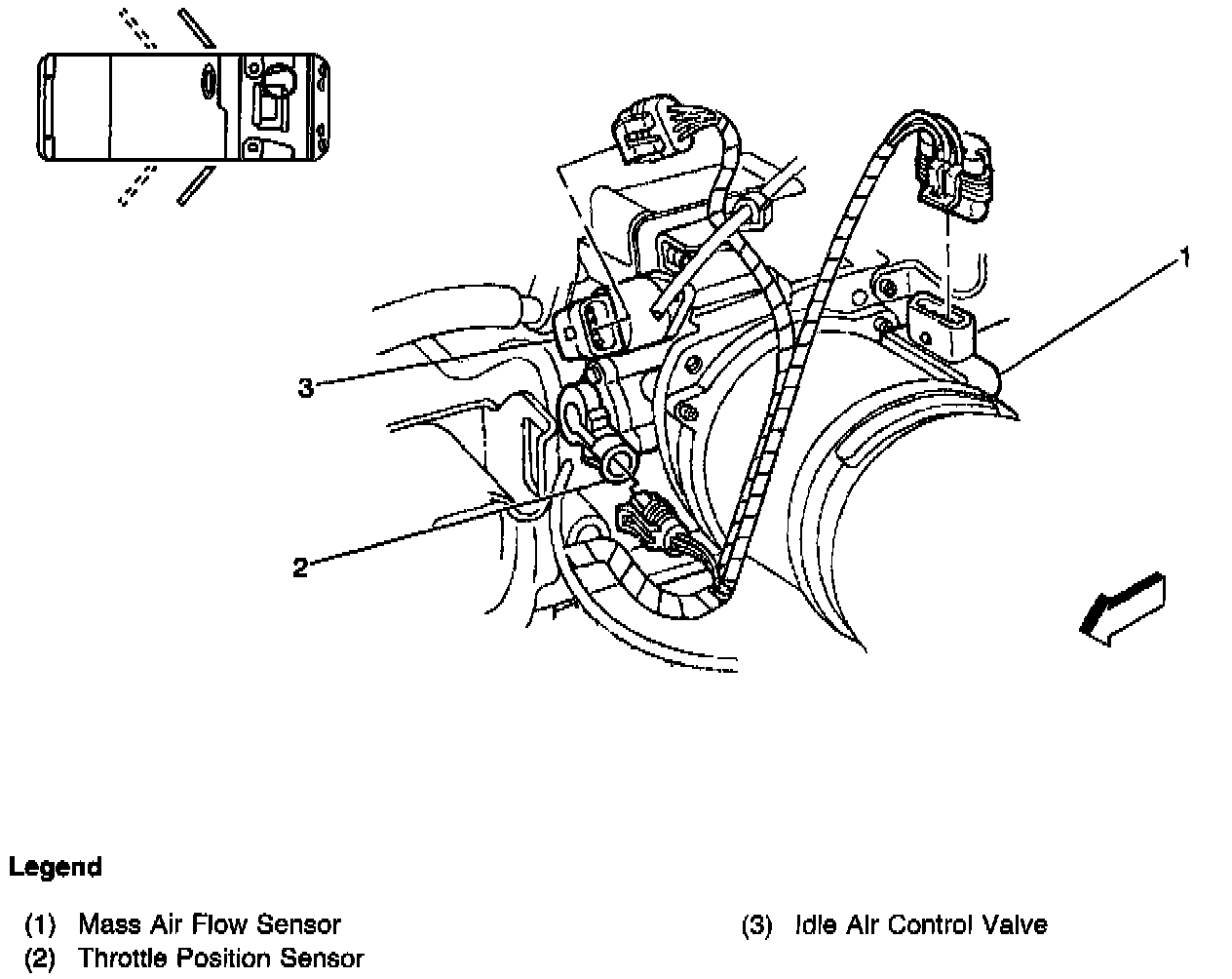 1

3

2

Legend

(1) Mass Air Flow Sensor
(2) Throttle Position Sensor

(3) Idle Air Control Valve