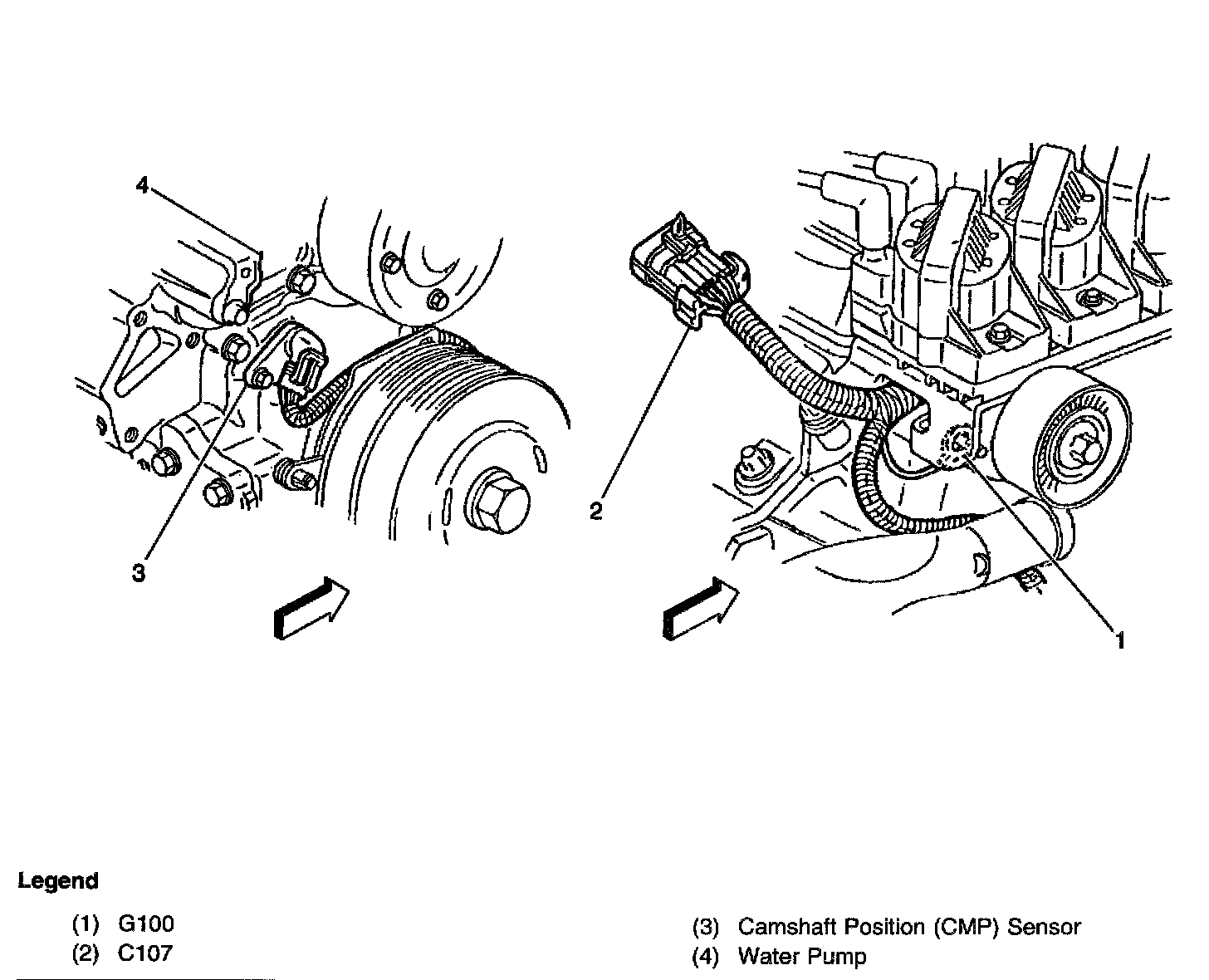 4

3

2

1

Legend

(1) G100
(2) C107

(3) Camshaft Position (CMP) Sensor
(4) Water Pump