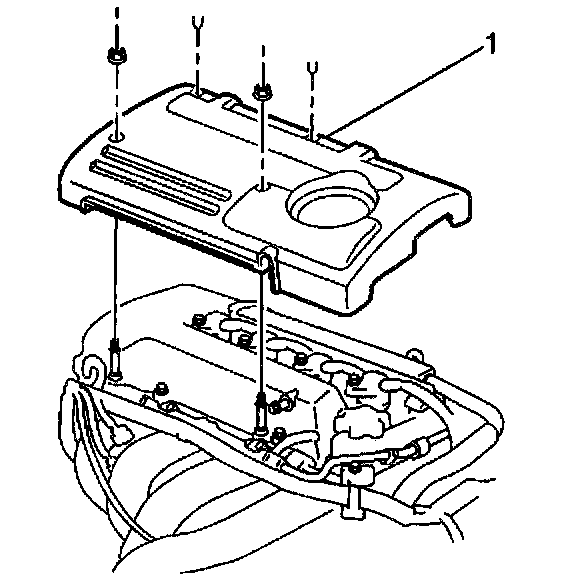 1