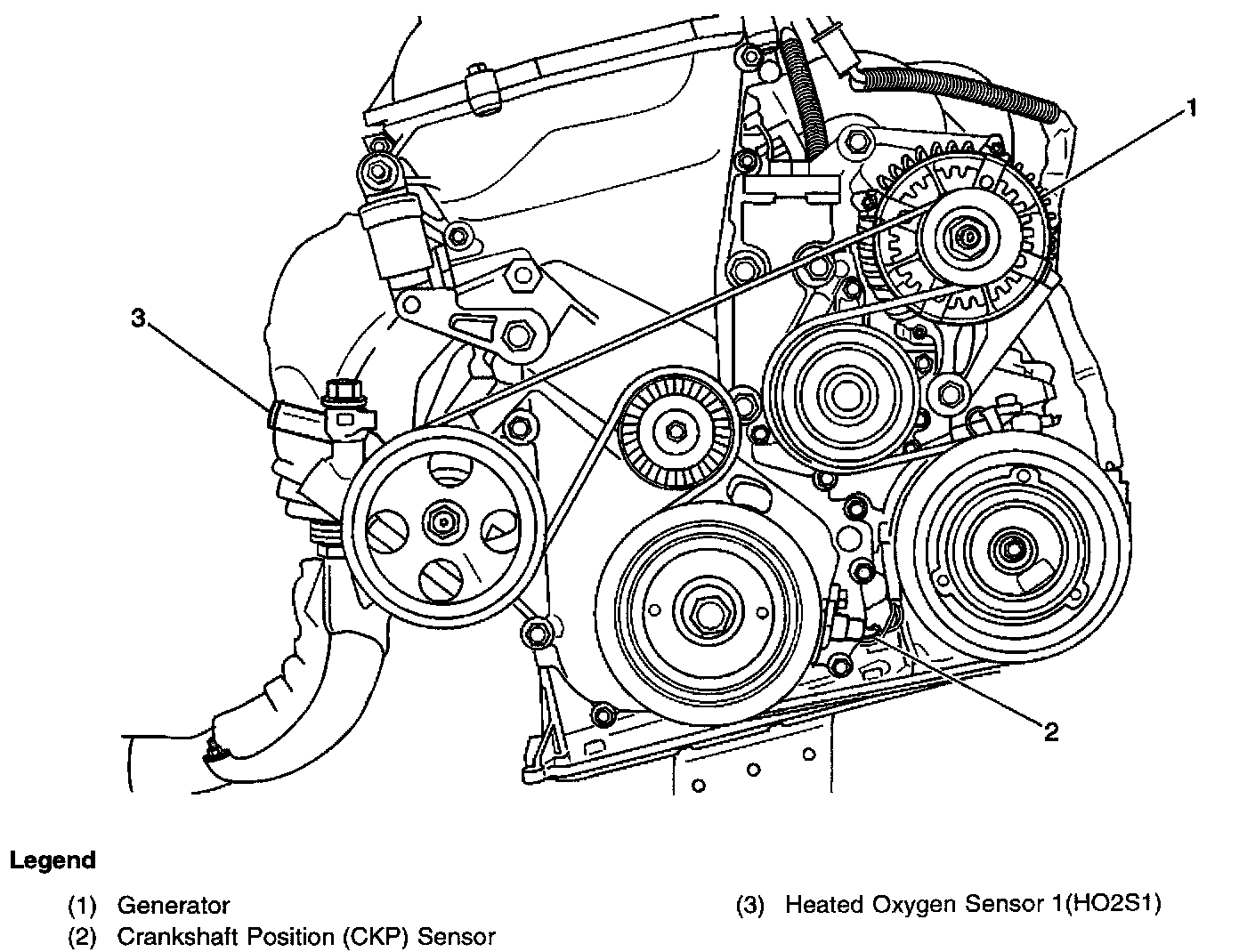 1

3

2

Legend

(1) Generator

(2) Crankshaft Position (CKP) Sensor

(3) Heated Oxygen Sensor 1(HO2S1)