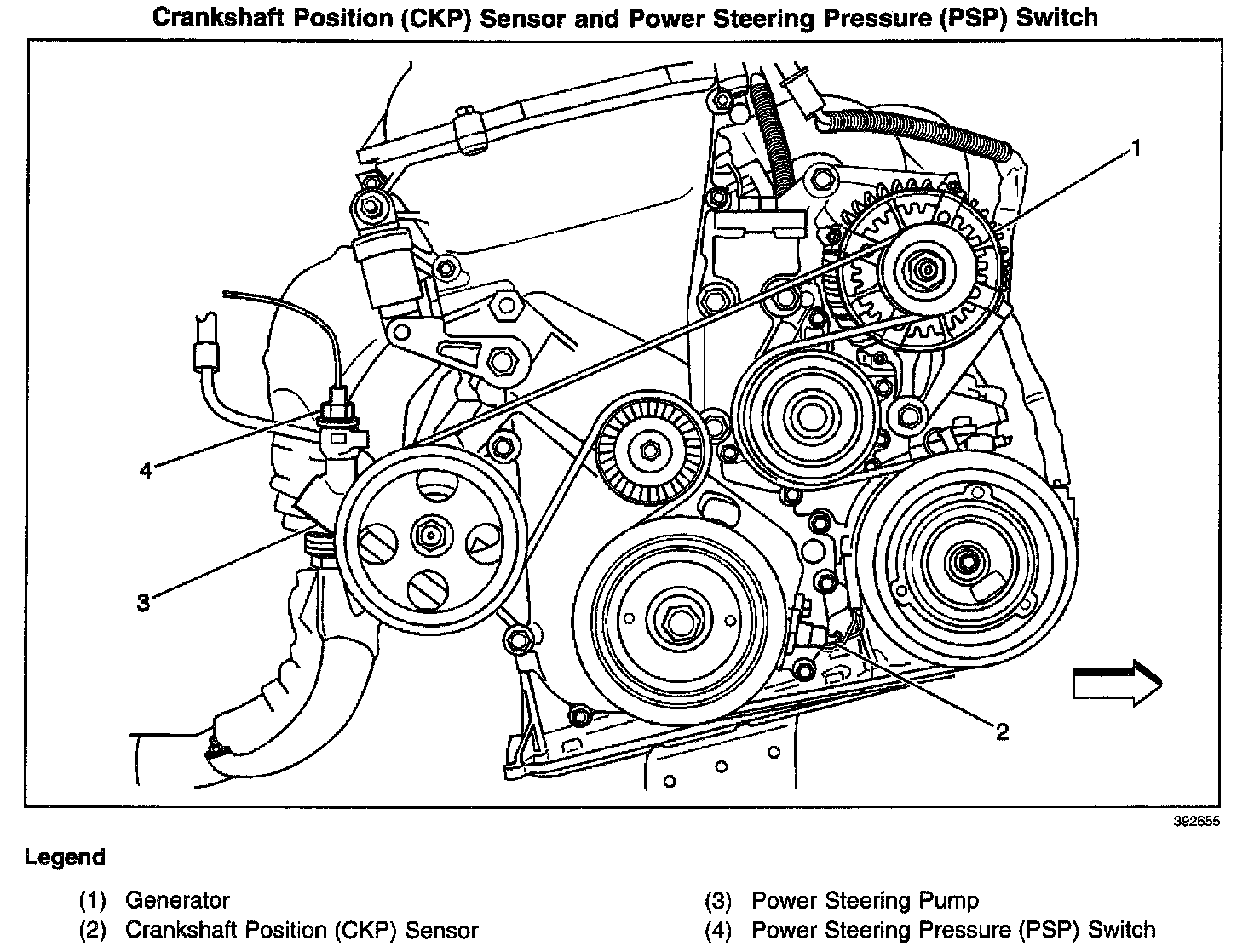 Crankshaft Position (CKP) Sensor and Power Steering Pressure (PSP) Switch

1

4

3

2

392655

Legend

(1) Generator
(2) Crankshaft Position (CKP) Sensor

(3) Power Steering Pump
(4) Power Steering Pressure (PSP) Switch