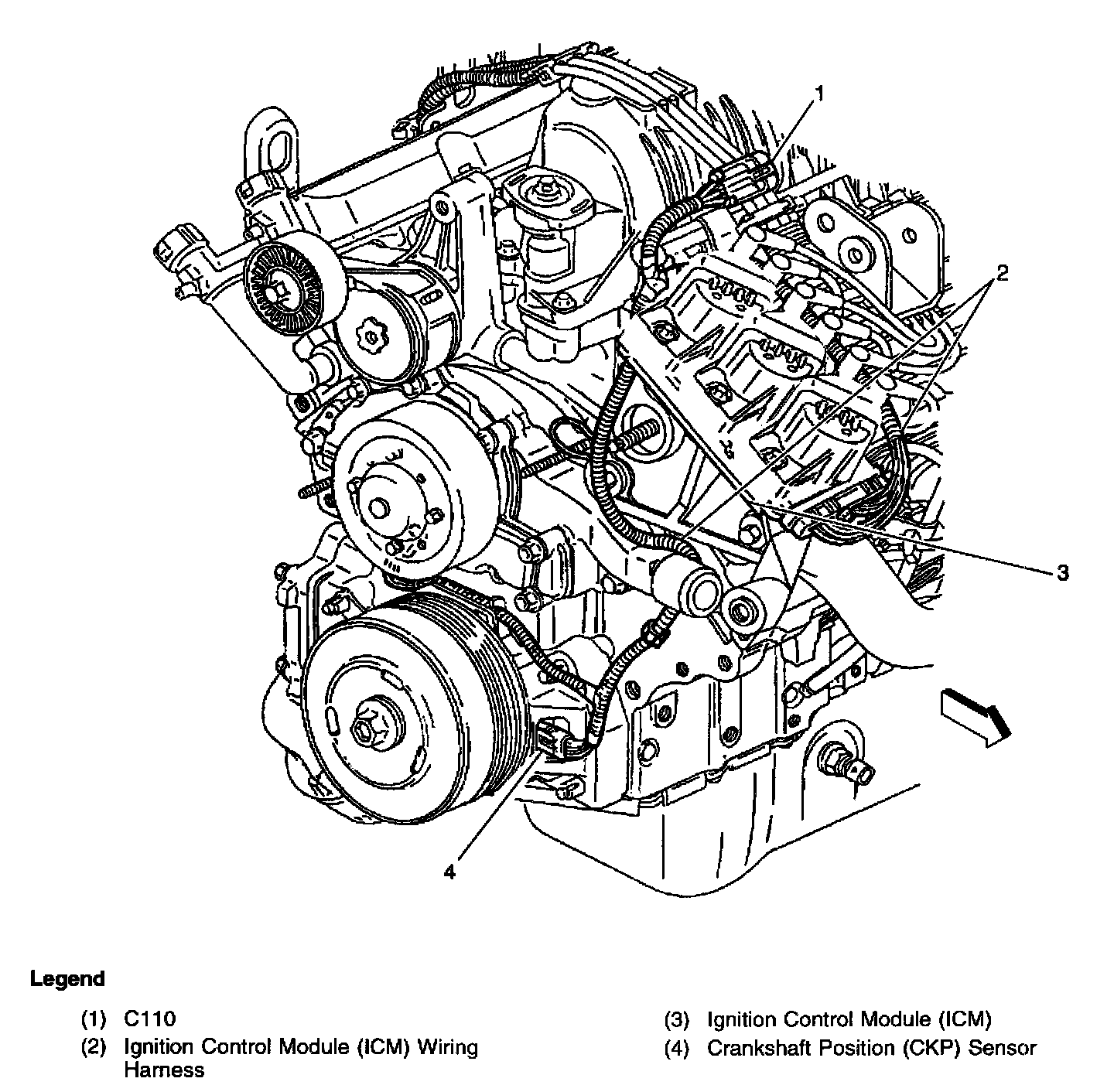 1

2

3

4

Legend

(1) C110

(2) Ignition Control Module (ICM) Wiring Harness

(3) Ignition Control Module (ICM)

(4) Crankshaft Position (CKP) Sensor