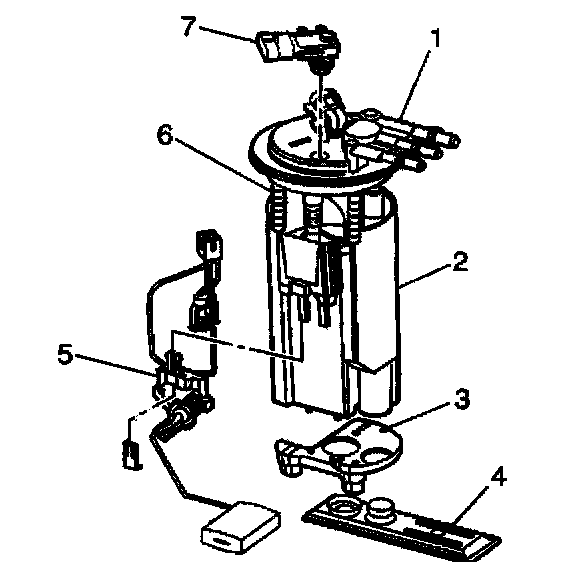 7
1
6
2
5
3
4