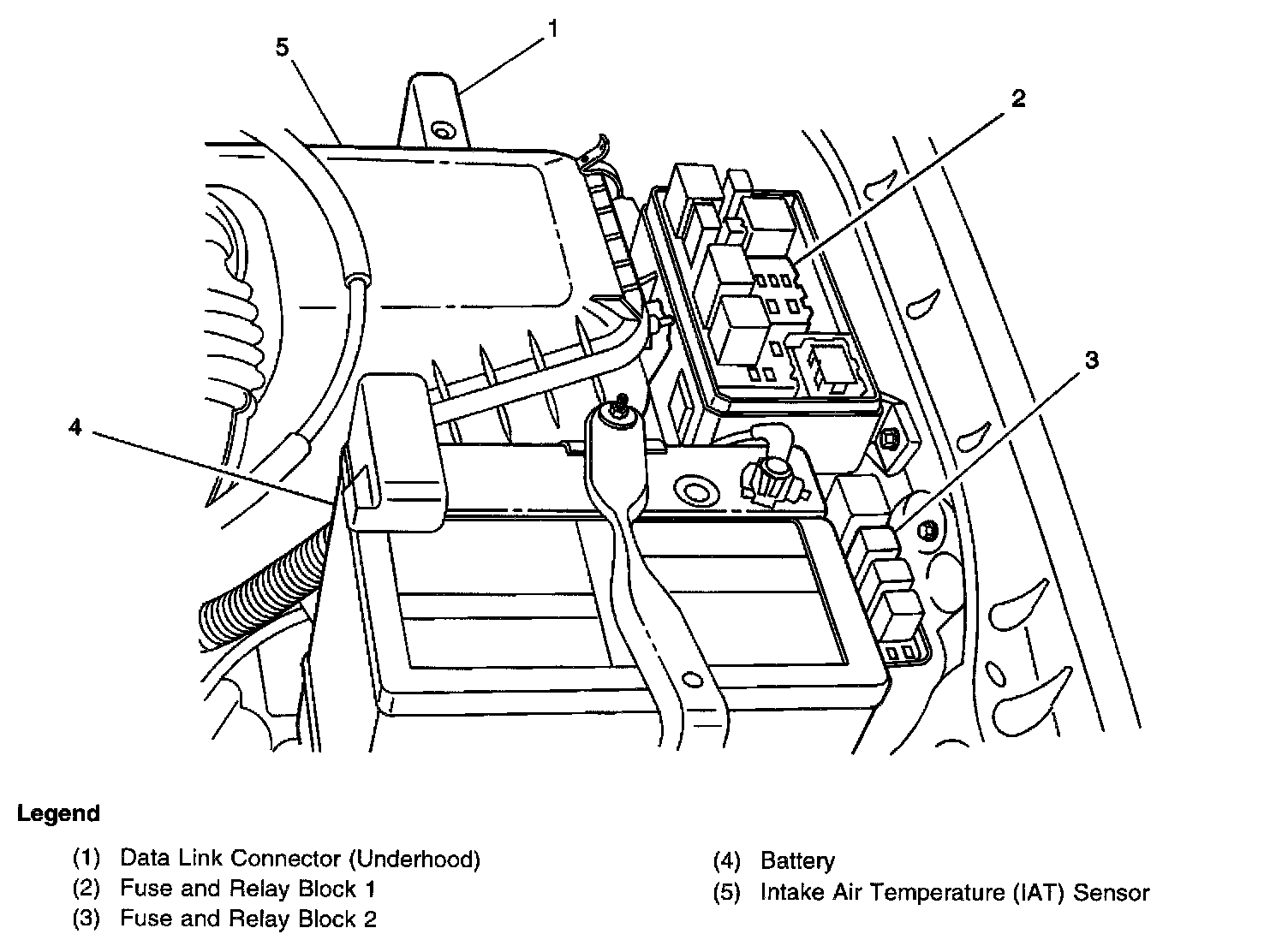 5
1
2
3
4

Legend

(1) Data Link Connector (Underhood)
(2) Fuse and Relay Block 1
(3) Fuse and Relay Block 2

(4) Battery
(5) Intake Air Temperature (IAT) Sensor