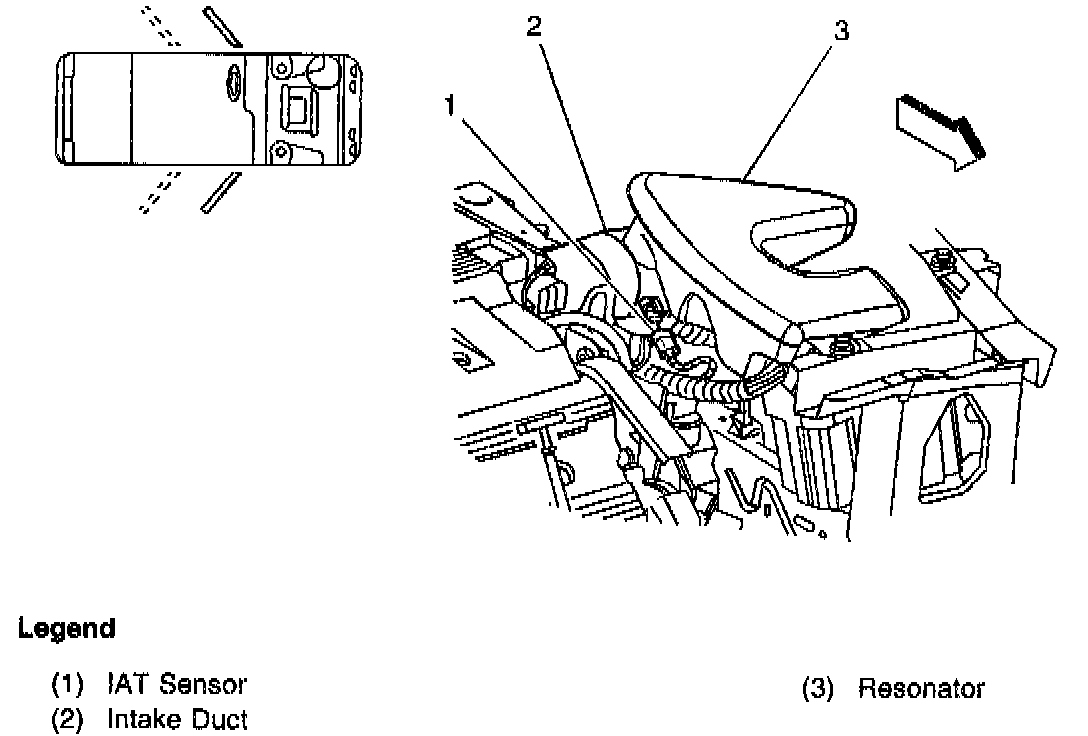 1
2
3

Legend

(1) IAT Sensor
(2) Intake Duct

(3) Resonator