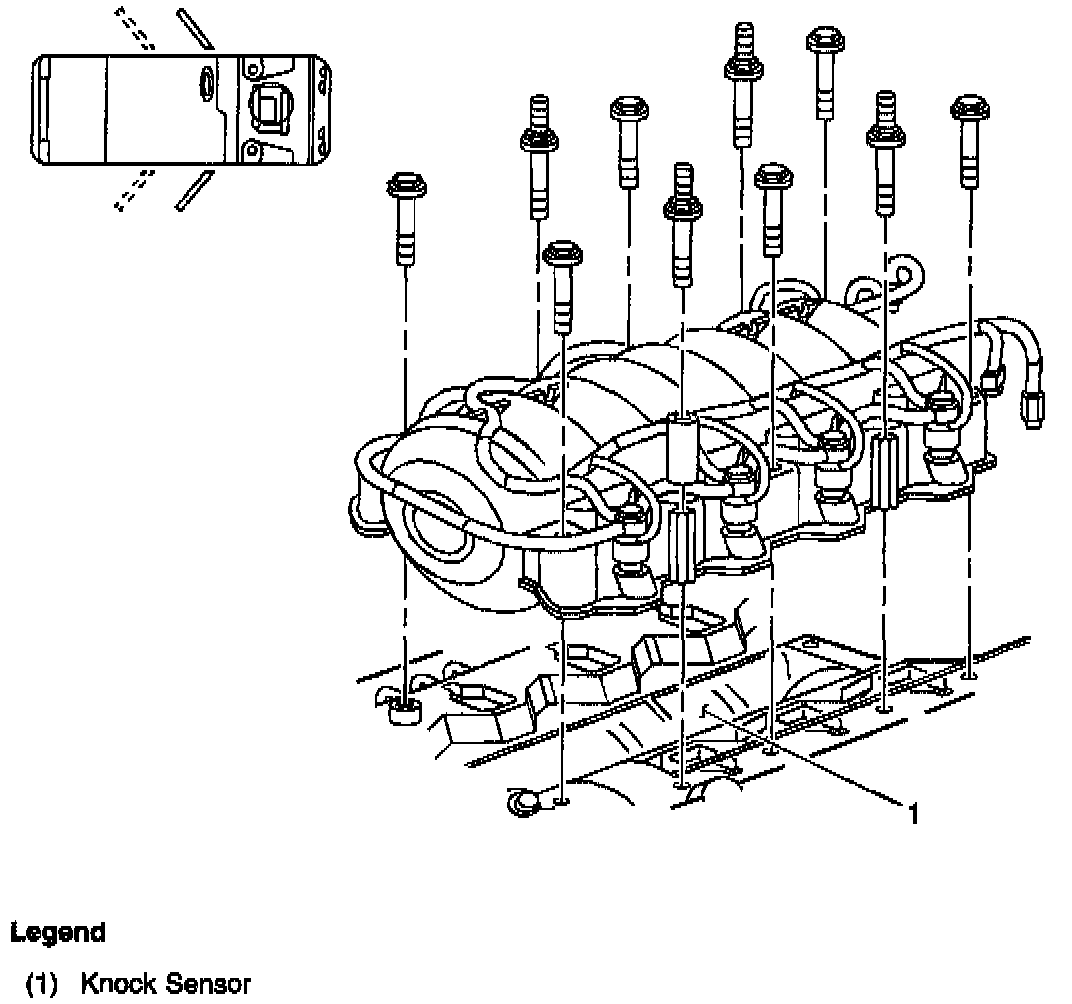 1

Legend

(1) Knock Sensor