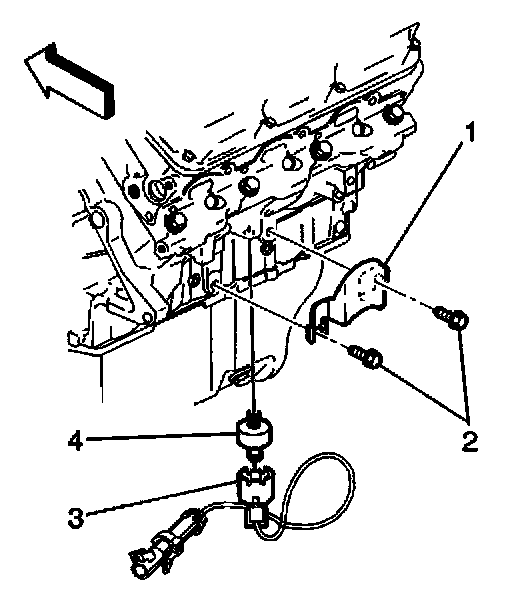 1
2
4
3