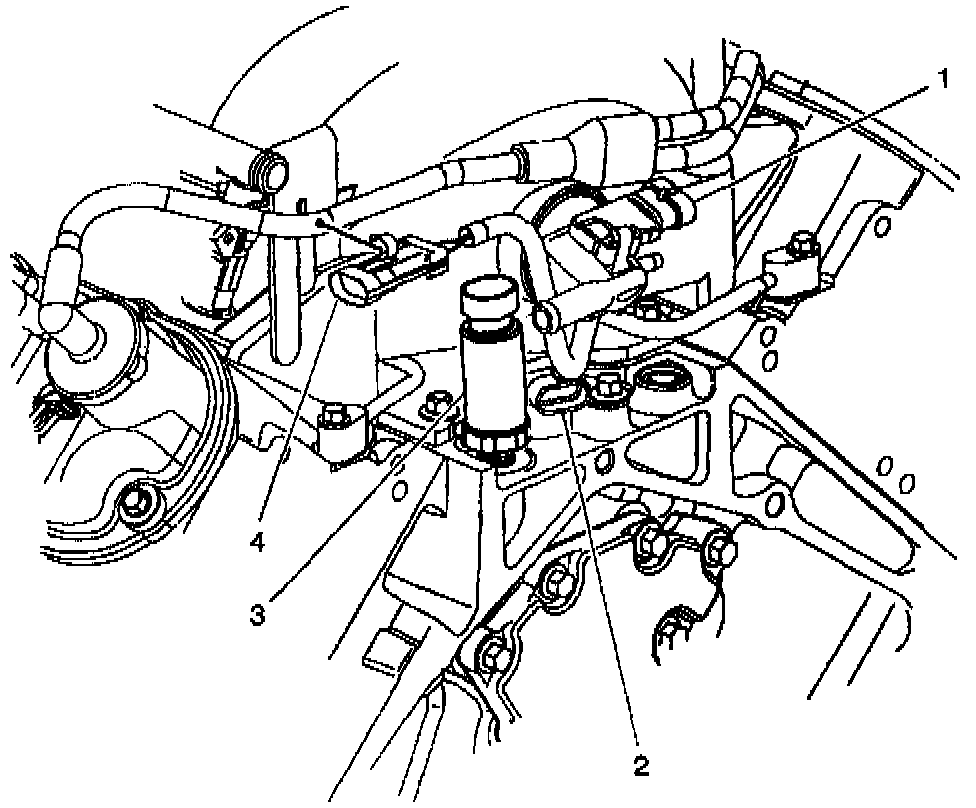 1
4
3
2